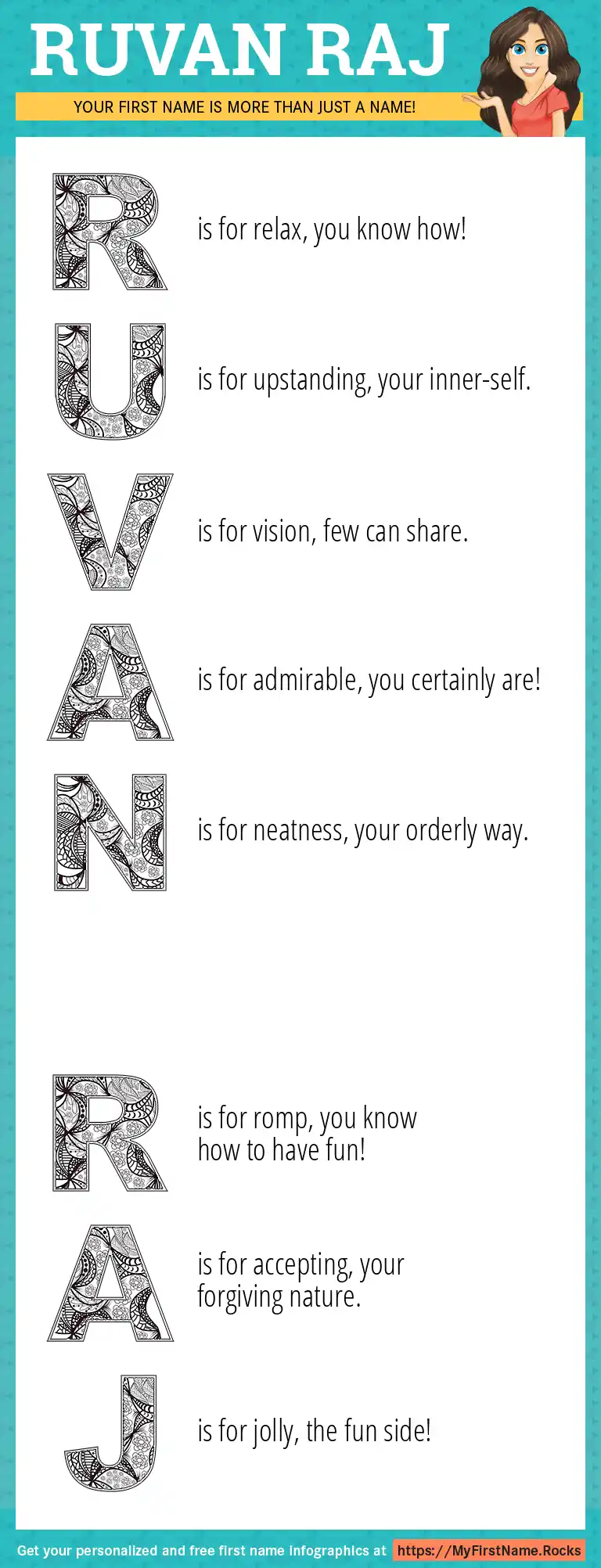 RUVAN RAJ

YOUR FIRST NAME IS MORE THAN JUST A NAME!

R is for relax, you know how!

U is for upstanding, your inner-self.

V is for vision, few can share.

A is for admirable, you certainly are!

N is for neatness, your orderly way.

R is for romp, you know how to have fun!

A is for accepting, your forgiving nature.

J is for jolly, the fun side!

Get your personalized and free first name infographics at https://MyFirstName.Rocks