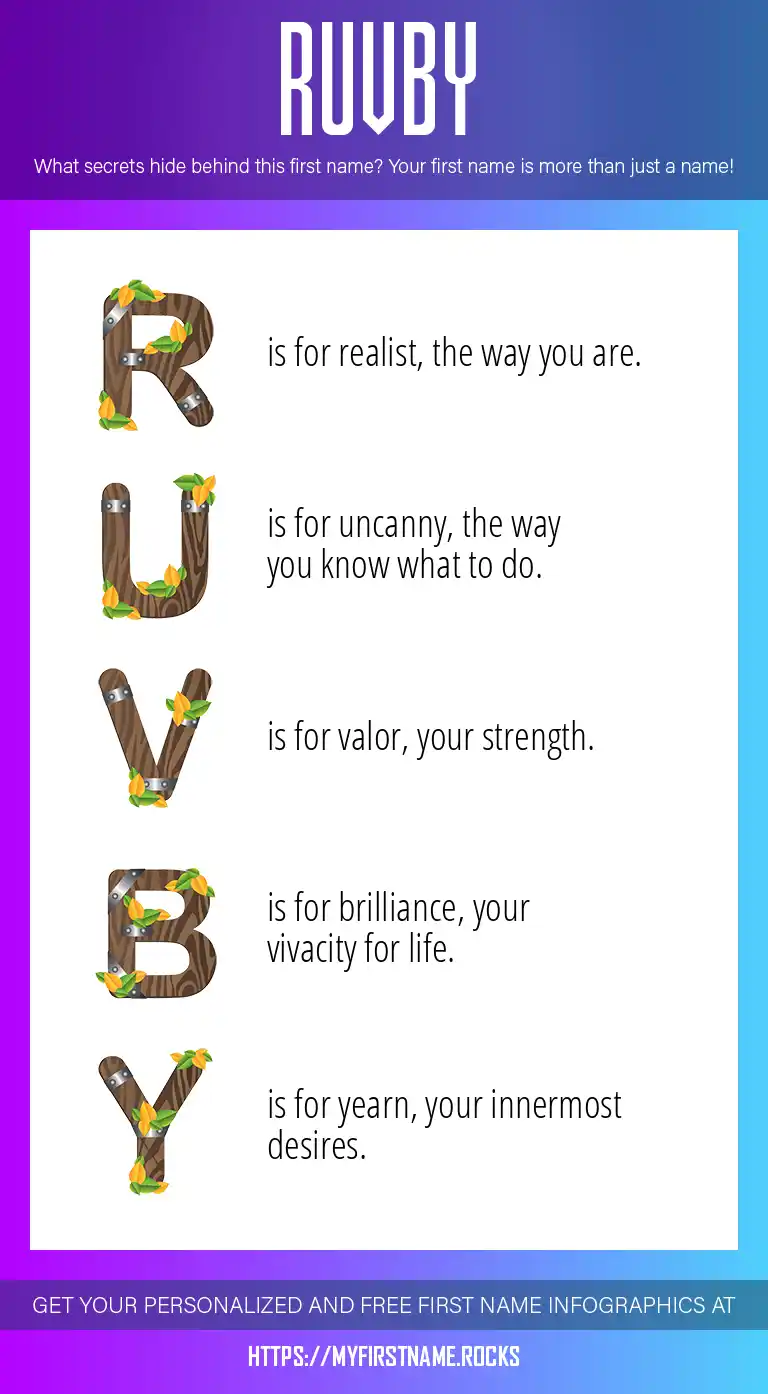 RUVBY

What secrets hide behind this first name? Your first name is more than just a name!

R

is for realist, the way you are.

U

is for uncanny, the way you know what to do.

V

is for valor, your strength.

B

is for brilliance, your vivacity for life.

Y

is for yearn, your innermost desires.

GET YOUR PERSONALIZED AND FREE FIRST NAME INFOGRAPHICS AT

HTTPS://MYFIRSTNAME.ROCKS