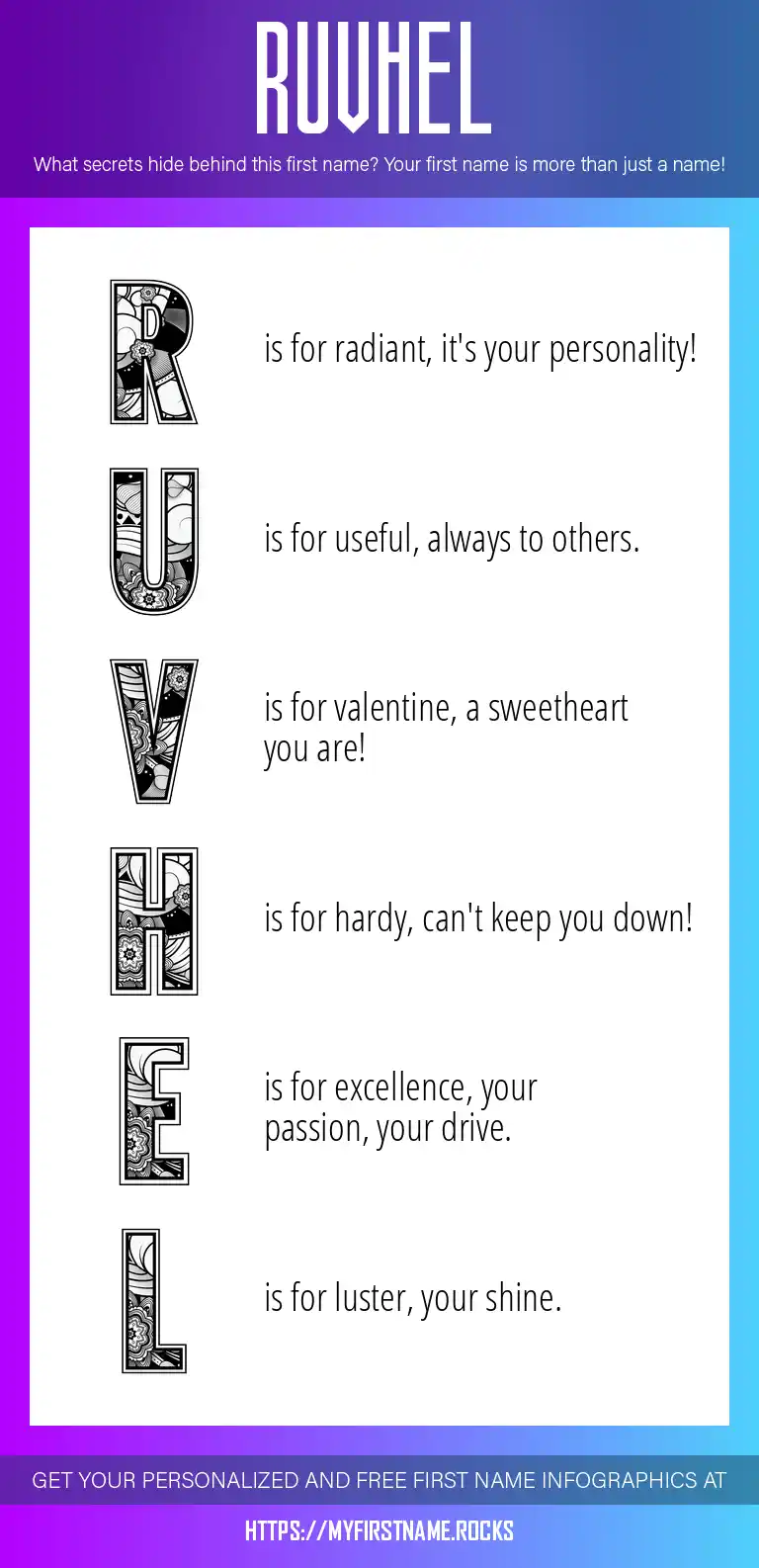 RUVHEL

What secrets hide behind this first name? Your first name is more than just a name!

R is for radiant, it's your personality!

U is for useful, always to others.

V is for valentine, a sweetheart you are!

H is for hardy, can't keep you down!

E is for excellence, your passion, your drive.

L is for luster, your shine.

GET YOUR PERSONALIZED AND FREE FIRST NAME INFOGRAPHICS AT

HTTPS://MYFIRSTNAME.ROCKS