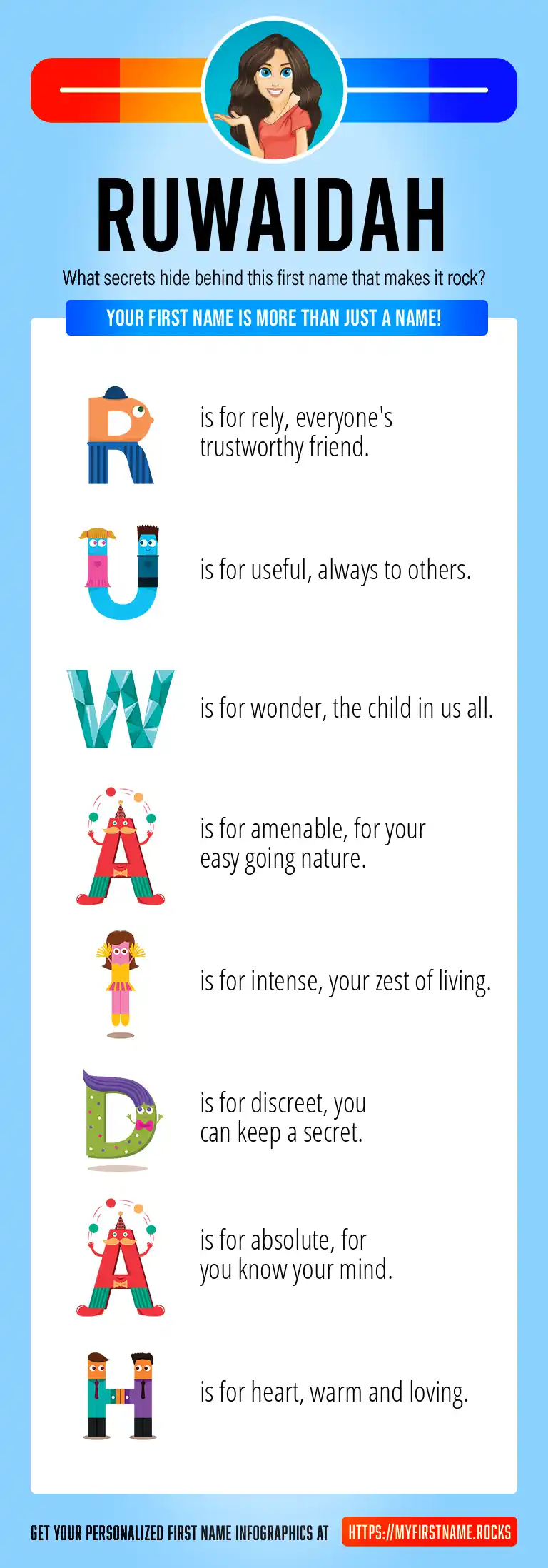 RUWAIDAH

What secrets hide behind this first name that makes it rock?

YOUR FIRST NAME IS MORE THAN JUST A NAME!

R is for rely, everyone's trustworthy friend.

U is for useful, always to others.

W is for wonder, the child in us all.

A is for amenable, for your easy going nature.

I is for intense, your zest of living.

D is for discreet, you can keep a secret.

A is for absolute, for you know your mind.

H is for heart, warm and loving.

GET YOUR PERSONALIZED FIRST NAME INFOGRAPHICS AT HTTPS://MYFIRSTNAME.ROCKS