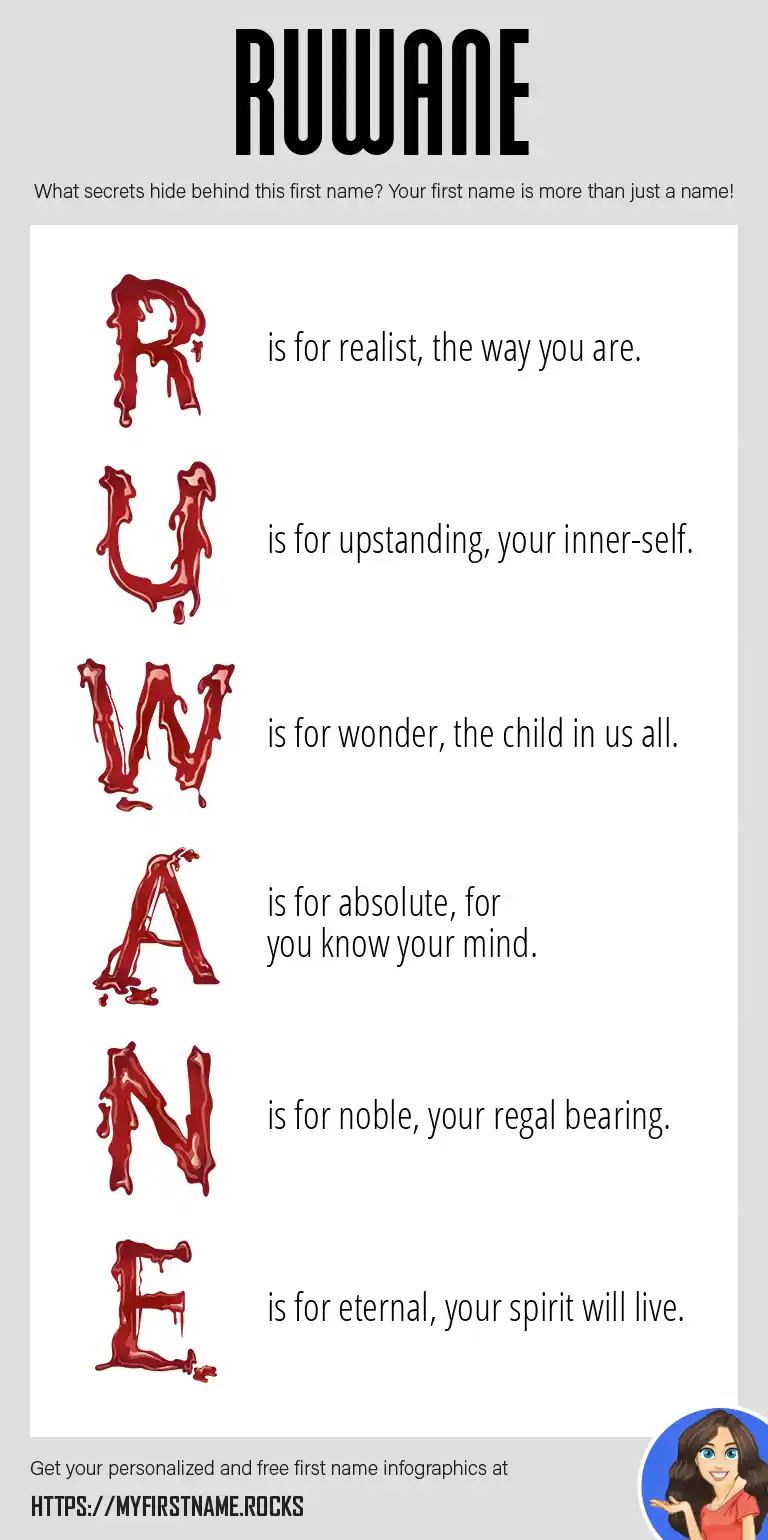 RUWANE

What secrets hide behind this first name? Your first name is more than just a name!

R is for realist, the way you are.

U is for upstanding, your inner-self.

W is for wonder, the child in us all.

A is for absolute, for you know your mind.

N is for noble, your regal bearing.

E is for eternal, your spirit will live.

Get your personalized and free first name infographics at

HTTPS://MYFIRSTNAME.ROCKS