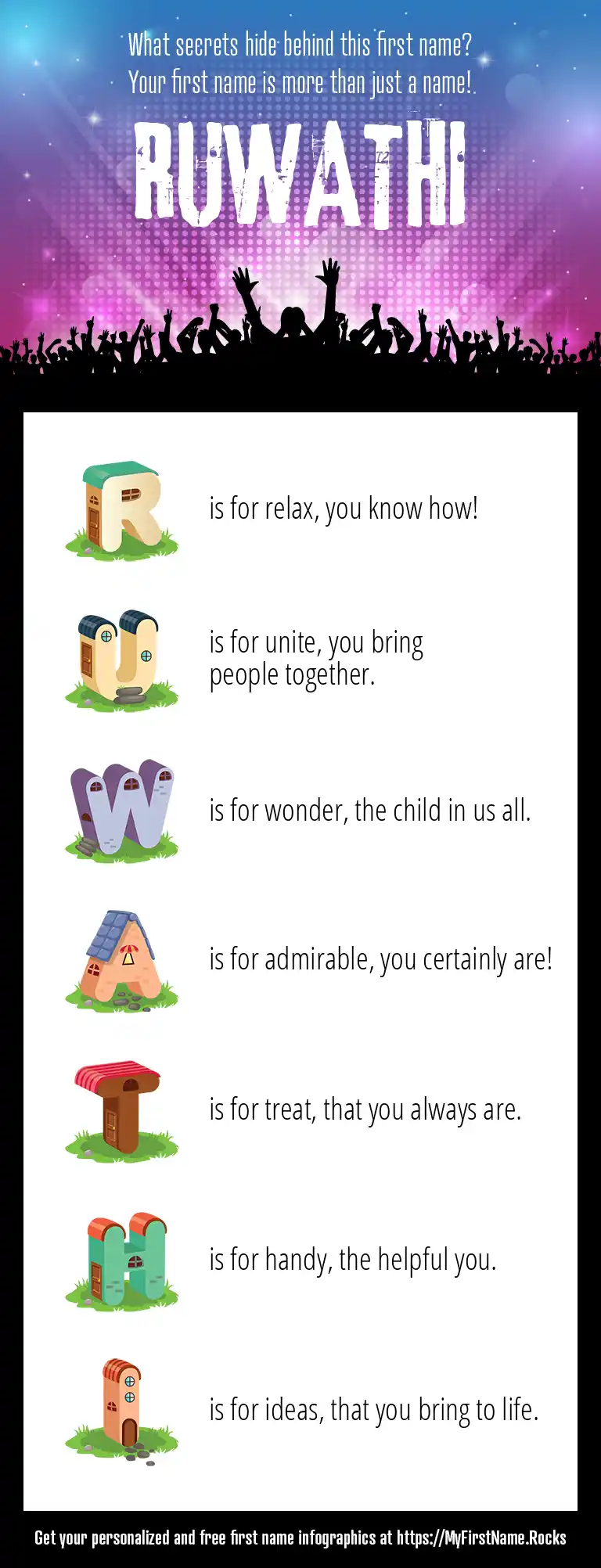 What secrets hide behind this first name?
Your first name is more than just a name!

RUWATHI

R is for relax, you know how!

U is for unite, you bring people together.

W is for wonder, the child in us all.

A is for admirable, you certainly are!

T is for treat, that you always are.

H is for handy, the helpful you.

I is for ideas, that you bring to life.

Get your personalized and free first name infographics at https://MyFirstName.Rocks