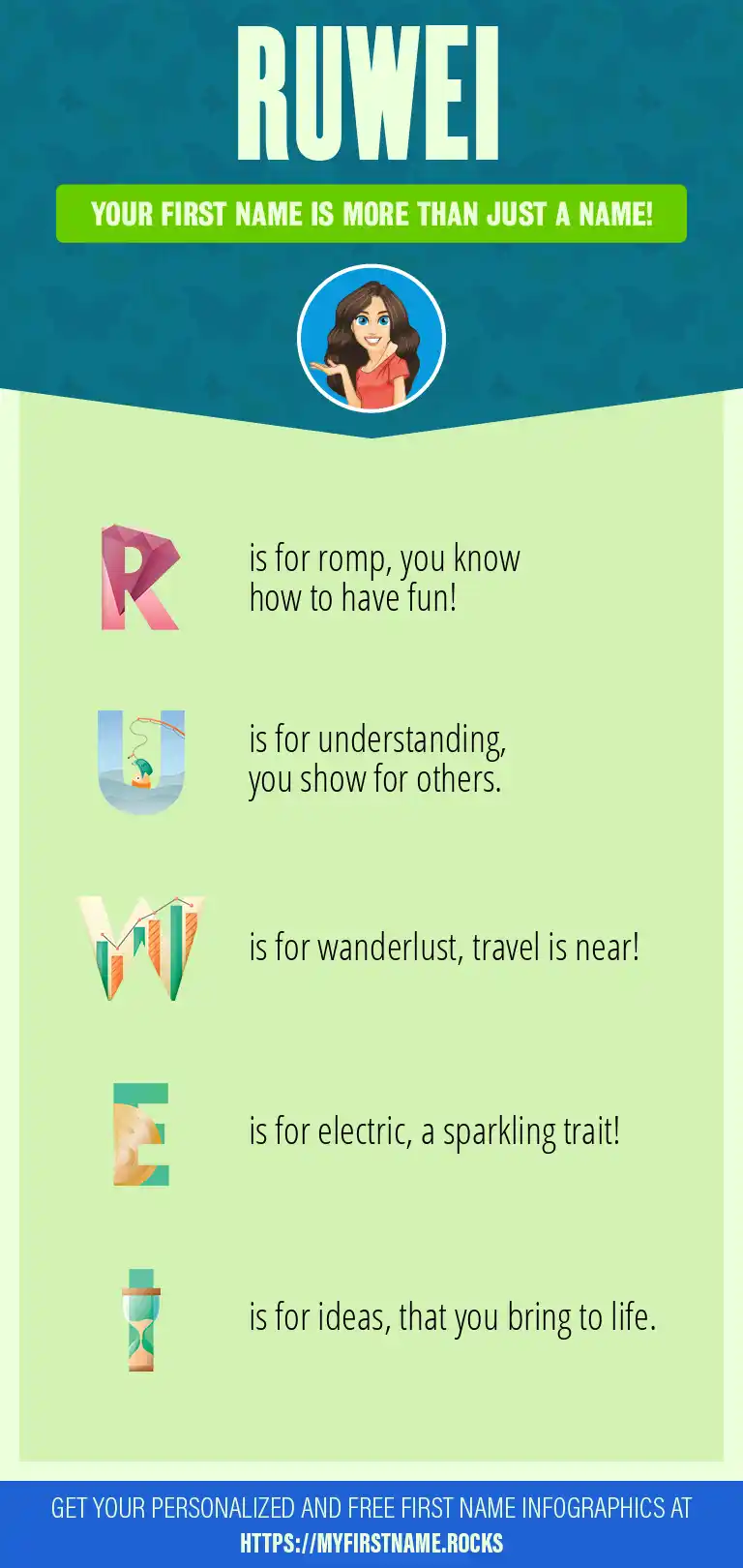 RUWEI

YOUR FIRST NAME IS MORE THAN JUST A NAME!

R is for romp, you know how to have fun!

U is for understanding, you show for others.

W is for wanderlust, travel is near!

E is for electric, a sparkling trait!

I is for ideas, that you bring to life.

GET YOUR PERSONALIZED AND FREE FIRST NAME INFOGRAPHICS AT HTTPS://MYFIRSTNAME.ROCKS