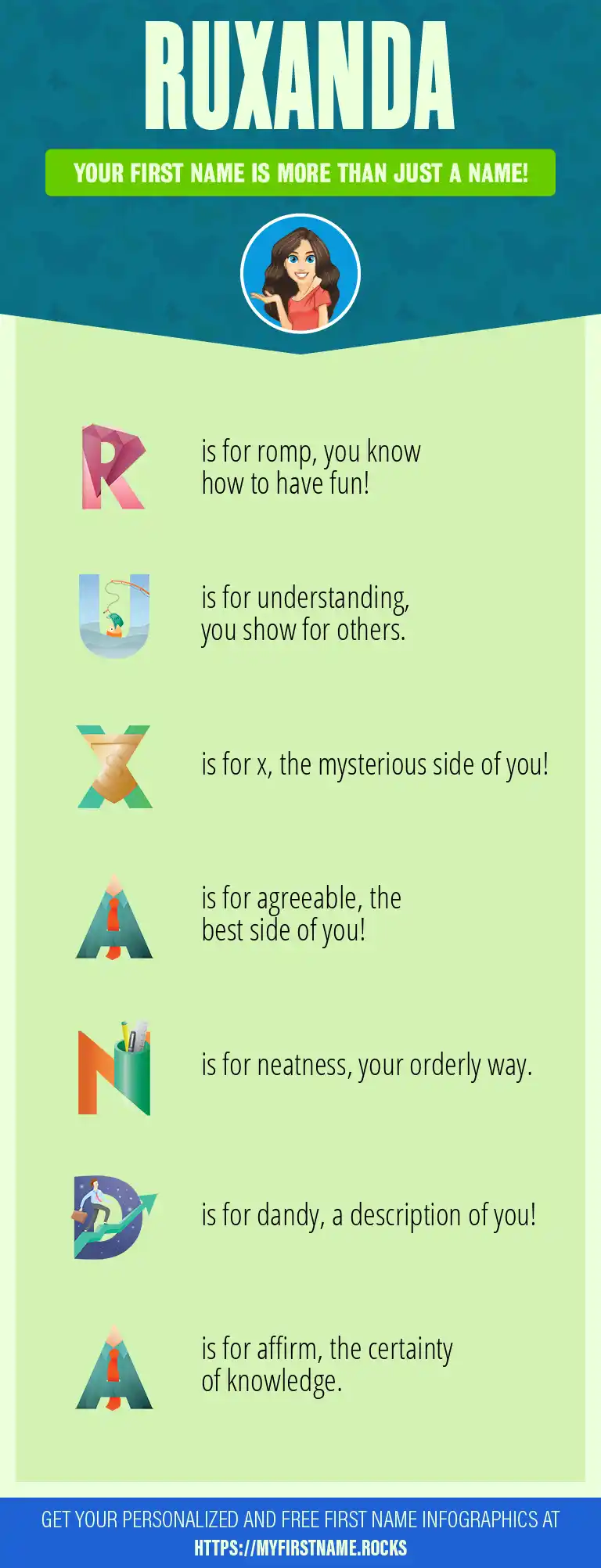 RUXANDA

YOUR FIRST NAME IS MORE THAN JUST A NAME!

R is for romp, you know how to have fun!

U is for understanding, you show for others.

X is for x, the mysterious side of you!

A is for agreeable, the best side of you!

N is for neatness, your orderly way.

D is for dandy, a description of you!

A is for affirm, the certainty of knowledge.

GET YOUR PERSONALIZED AND FREE FIRST NAME INFOGRAPHICS AT HTTPS://MYFIRSTNAME.ROCKS