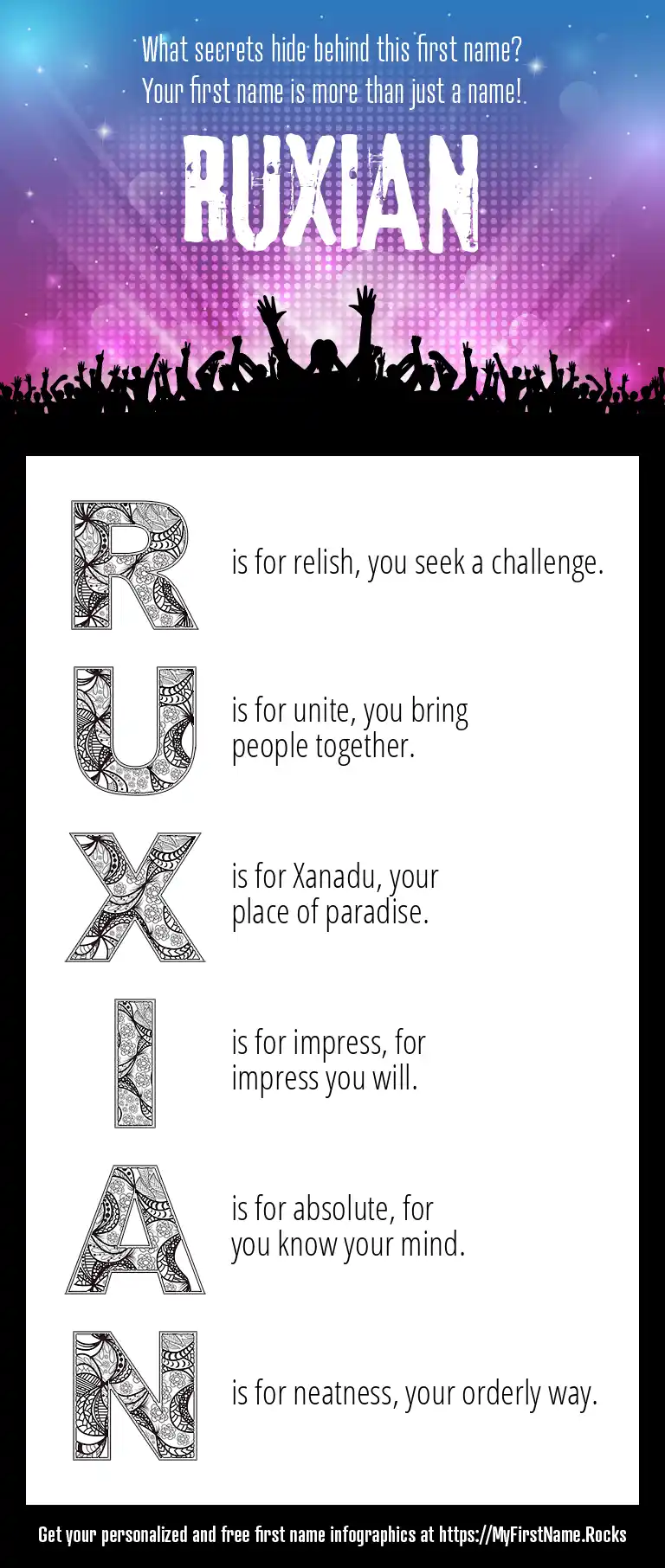 What secrets hide behind this first name?
Your first name is more than just a name!

RUXIAN

R is for relish, you seek a challenge.

U is for unite, you bring people together.

X is for Xanadu, your place of paradise.

I is for impress, for impress you will.

A is for absolute, for you know your mind.

N is for neatness, your orderly way.

Get your personalized and free first name infographics at https://MyFirstName.Rocks