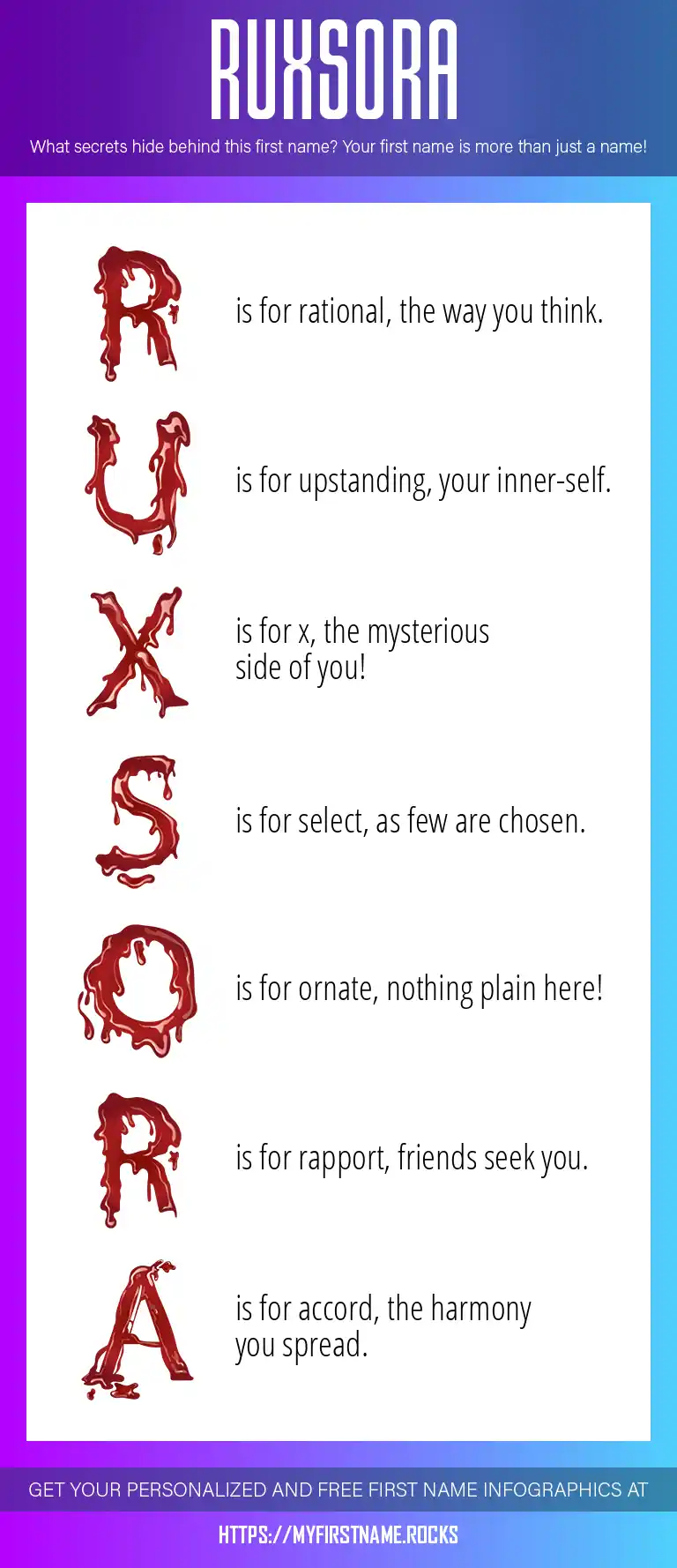 RUXSORA

What secrets hide behind this first name? Your first name is more than just a name!

R is for rational, the way you think.

U is for upstanding, your inner-self.

X is for x, the mysterious side of you!

S is for select, as few are chosen.

O is for ornate, nothing plain here!

R is for rapport, friends seek you.

A is for accord, the harmony you spread.

GET YOUR PERSONALIZED AND FREE FIRST NAME INFOGRAPHICS AT

HTTPS://MYFIRSTNAME.ROCKS