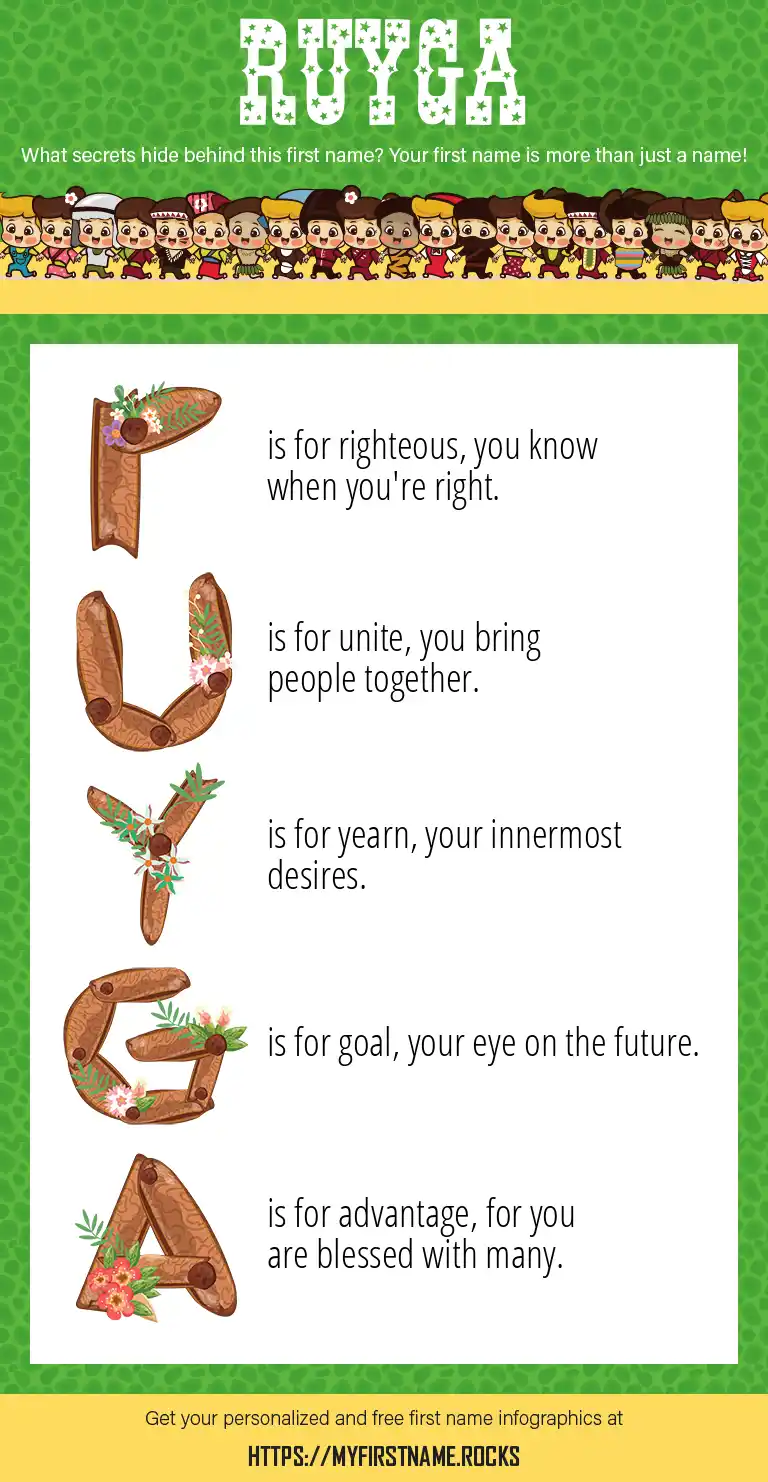 RUYGA

What secrets hide behind this first name? Your first name is more than just a name!

R is for righteous, you know when you're right.

U is for unite, you bring people together.

Y is for yearn, your innermost desires.

G is for goal, your eye on the future.

A is for advantage, for you are blessed with many.

Get your personalized and free first name infographics at

HTTPS://MYFIRSTNAME.ROCKS