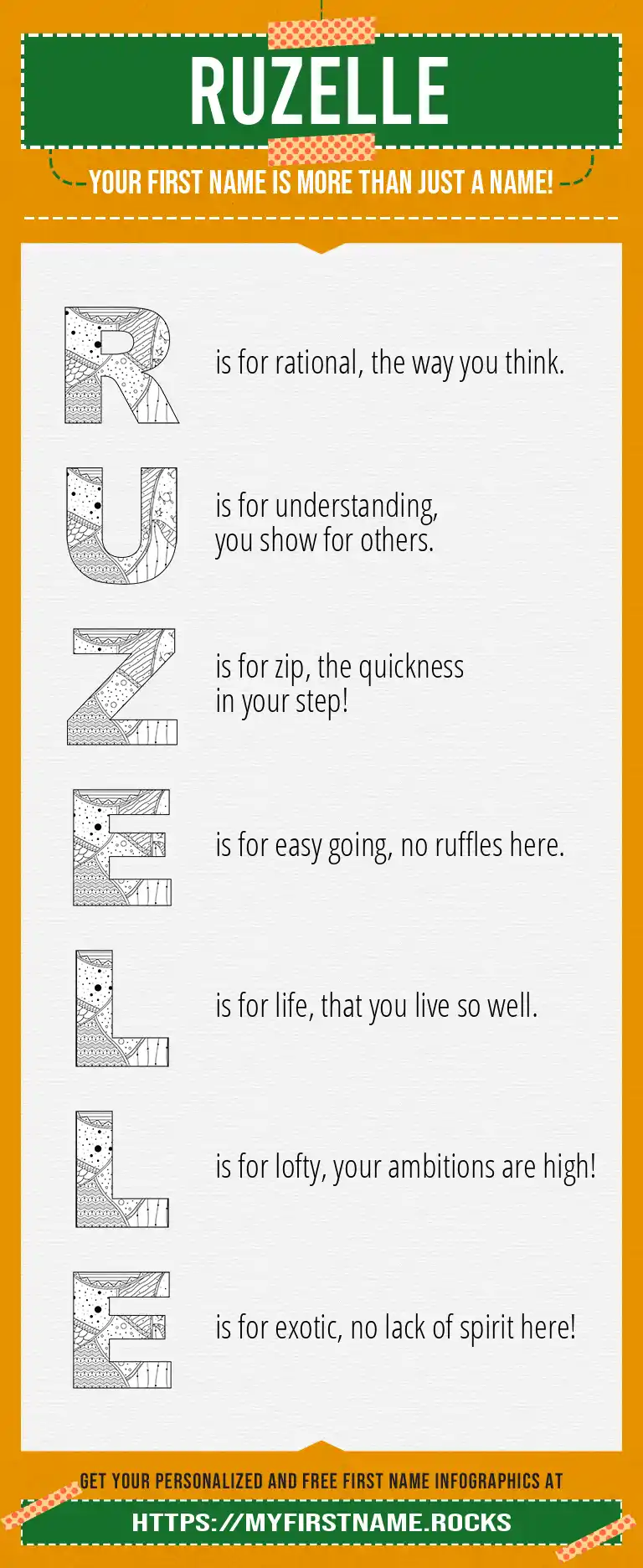 RUZELLE

YOUR FIRST NAME IS MORE THAN JUST A NAME!

R is for rational, the way you think.

U is for understanding, you show for others.

Z is for zip, the quickness in your step!

E is for easy going, no ruffles here.

L is for life, that you live so well.

L is for lofty, your ambitions are high!

E is for exotic, no lack of spirit here!

GET YOUR PERSONALIZED AND FREE FIRST NAME INFOGRAPHICS AT

HTTPS://MYFIRSTNAME.ROCKS