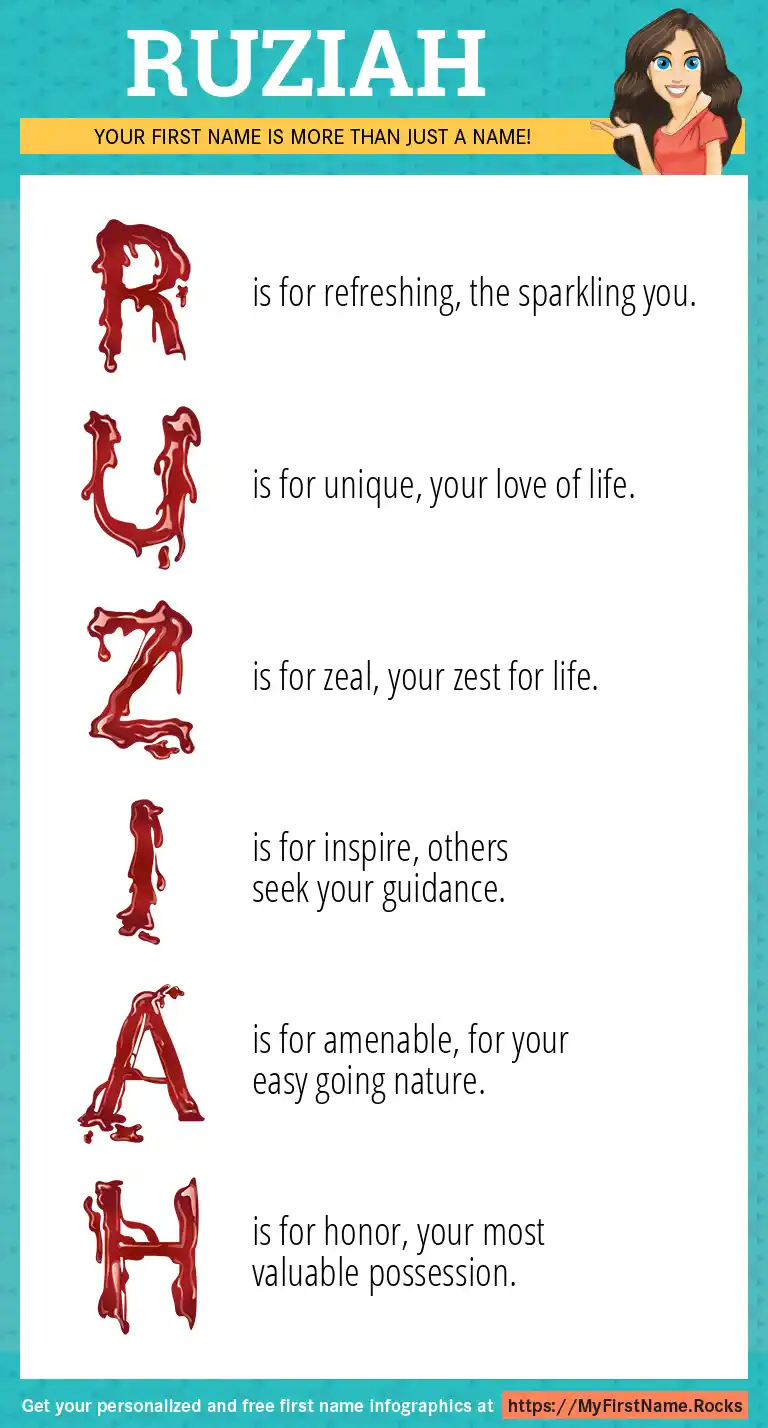 RUZIAH

YOUR FIRST NAME IS MORE THAN JUST A NAME!

R is for refreshing, the sparkling you.

U is for unique, your love of life.

Z is for zeal, your zest for life.

I is for inspire, others seek your guidance.

A is for amenable, for your easy going nature.

H is for honor, your most valuable possession.

Get your personalized and free first name infographics at https://MyFirstName.Rocks