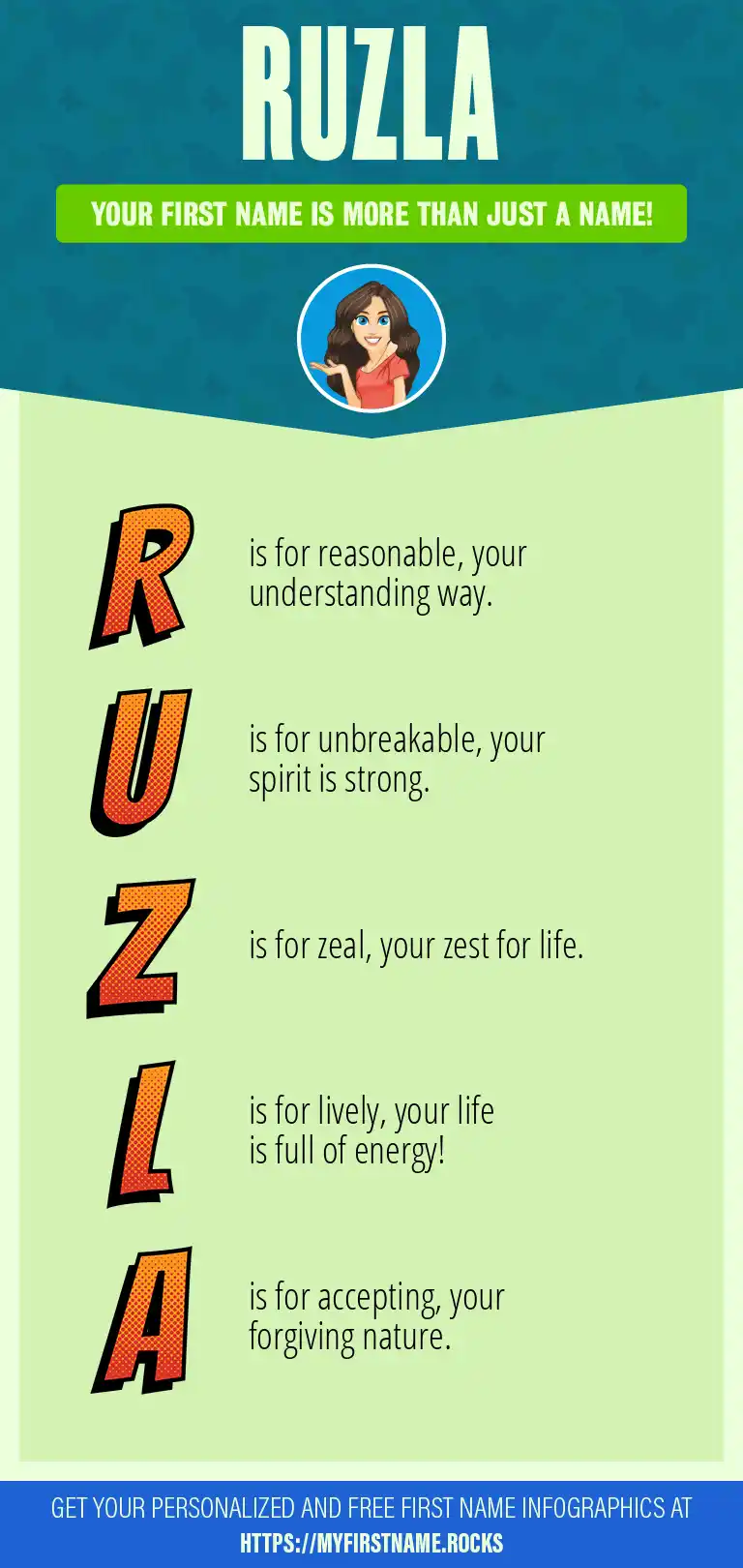 RUZLA

YOUR FIRST NAME IS MORE THAN JUST A NAME!

R is for reasonable, your understanding way.

U is for unbreakable, your spirit is strong.

Z is for zeal, your zest for life.

L is for lively, your life is full of energy!

A is for accepting, your forgiving nature.

GET YOUR PERSONALIZED AND FREE FIRST NAME INFOGRAPHICS AT HTTPS://MYFIRSTNAME.ROCKS