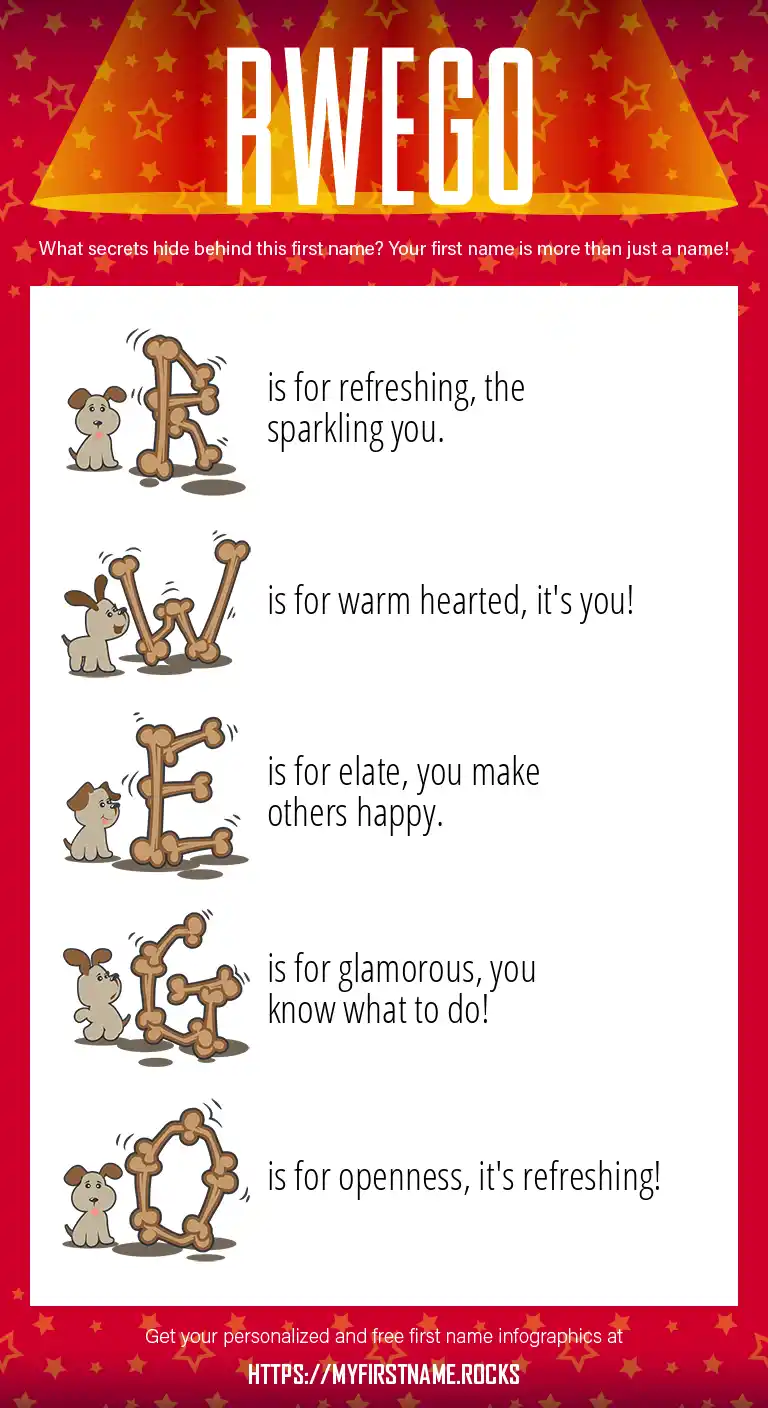 RWEGO

What secrets hide behind this first name? Your first name is more than just a name!

R is for refreshing, the sparkling you.

W is for warm hearted, it's you!

E is for elate, you make others happy.

G is for glamorous, you know what to do!

O is for openness, it's refreshing!

Get your personalized and free first name infographics at

HTTPS://MYFIRSTNAME.ROCKS