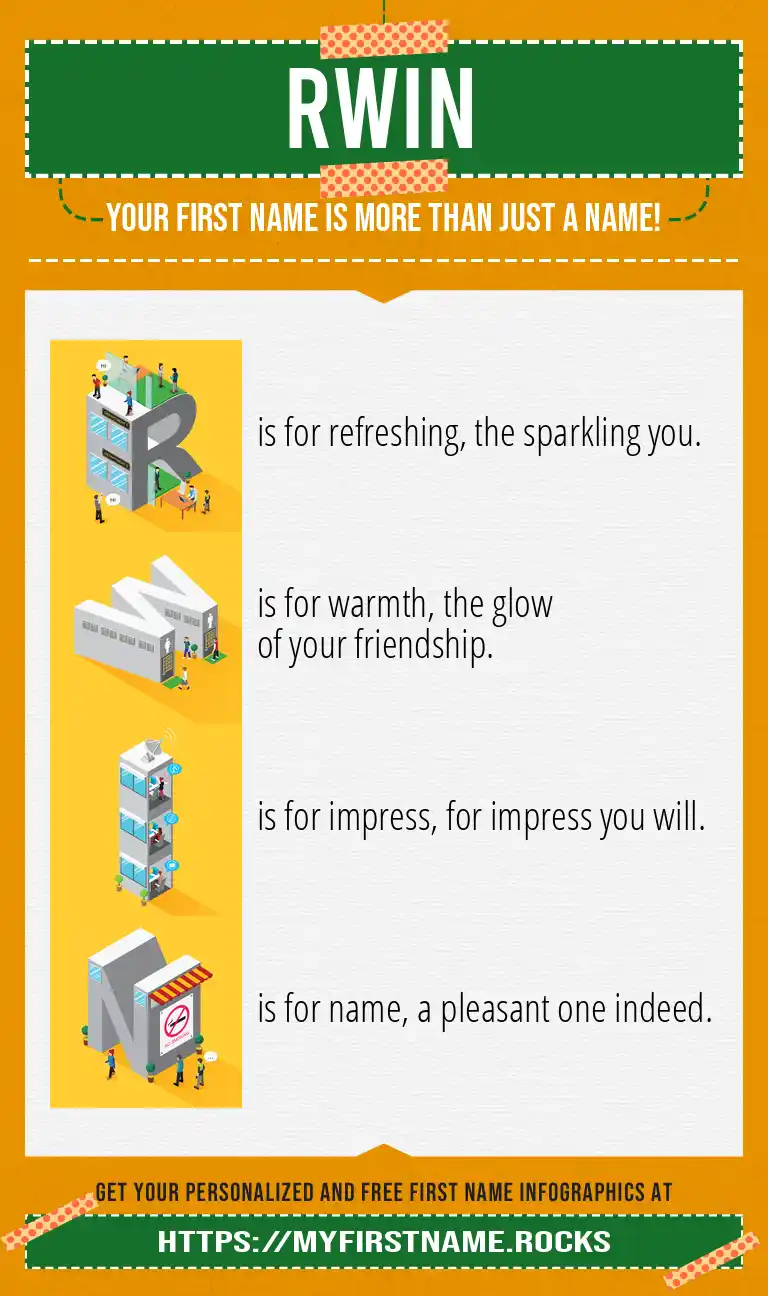 RWIN

YOUR FIRST NAME IS MORE THAN JUST A NAME!

R is for refreshing, the sparkling you.

W is for warmth, the glow of your friendship.

I is for impress, for impress you will.

N is for name, a pleasant one indeed.

GET YOUR PERSONALIZED AND FREE FIRST NAME INFOGRAPHICS AT

HTTPS://MYFIRSTNAME.ROCKS