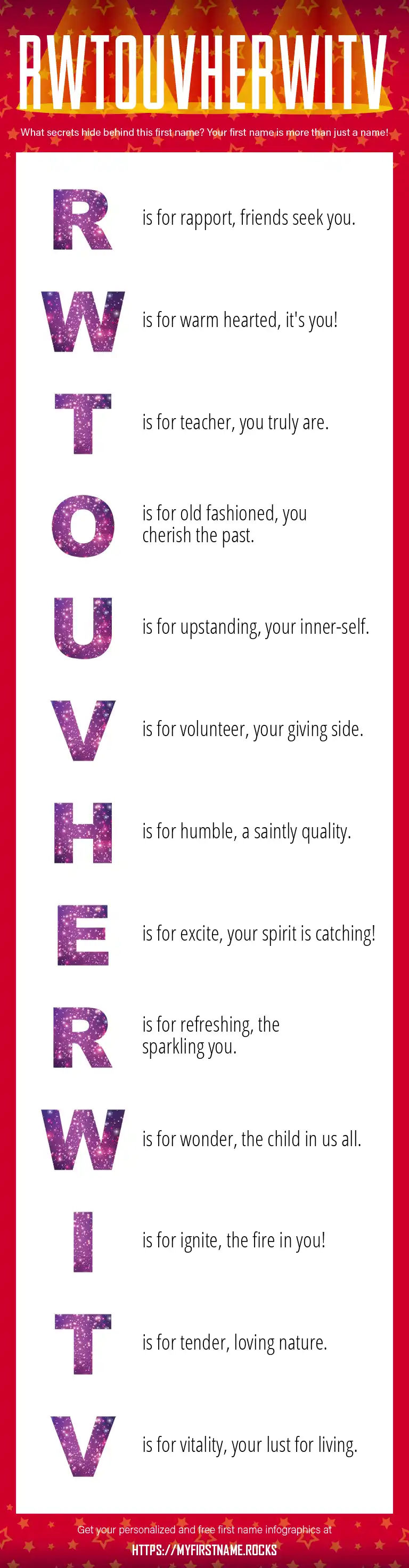 RWTOUVHERWITV

What secrets hide behind this first name? Your first name is more than just a name!

R is for rapport, friends seek you.

W is for warm hearted, it's you!

T is for teacher, you truly are.

O is for old fashioned, you cherish the past.

U is for upstanding, your inner-self.

V is for volunteer, your giving side.

H is for humble, a saintly quality.

E is for excite, your spirit is catching!

R is for refreshing, the sparkling you.

W is for wonder, the child in us all.

I is for ignite, the fire in you!

T is for tender, loving nature.

V is for vitality, your lust for living.

Get your personalized and free first name infographics at
HTTPS://MYFIRSTNAME.ROCKS