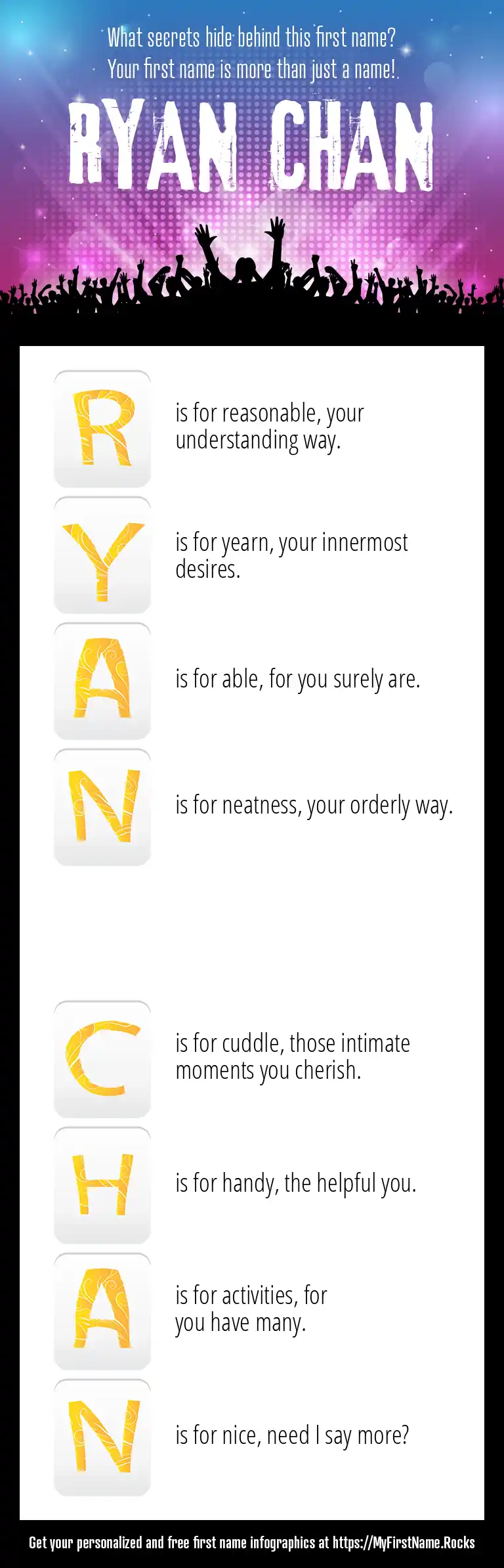 What secrets hide behind this first name?
Your first name is more than just a name!

RYAN CHAN

R is for reasonable, your understanding way.

Y is for yearn, your innermost desires.

A is for able, for you surely are.

N is for neatness, your orderly way.

C is for cuddle, those intimate moments you cherish.

H is for handy, the helpful you.

A is for activities, for you have many.

N is for nice, need I say more?

Get your personalized and free first name infographics at https://MyFirstName.Rocks