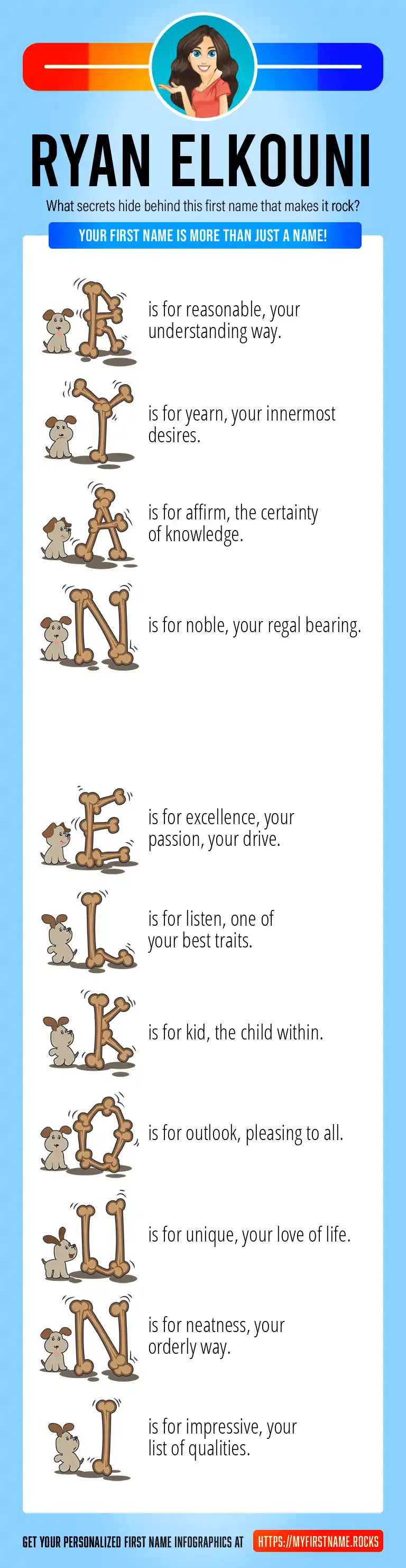 RYAN ELKOUNI

What secrets hide behind this first name that makes it rock?

YOUR FIRST NAME IS MORE THAN JUST A NAME!

R is for reasonable, your understanding way.

Y is for yearn, your innermost desires.

A is for affirm, the certainty of knowledge.

N is for noble, your regal bearing.

E is for excellence, your passion, your drive.

L is for listen, one of your best traits.

K is for kid, the child within.

O is for outlook, pleasing to all.

U is for unique, your love of life.

N is for neatness, your orderly way.

I is for impressive, your list of qualities.

GET YOUR PERSONALIZED FIRST NAME INFOGRAPHICS AT HTTPS://MYFIRSTNAME.ROCKS