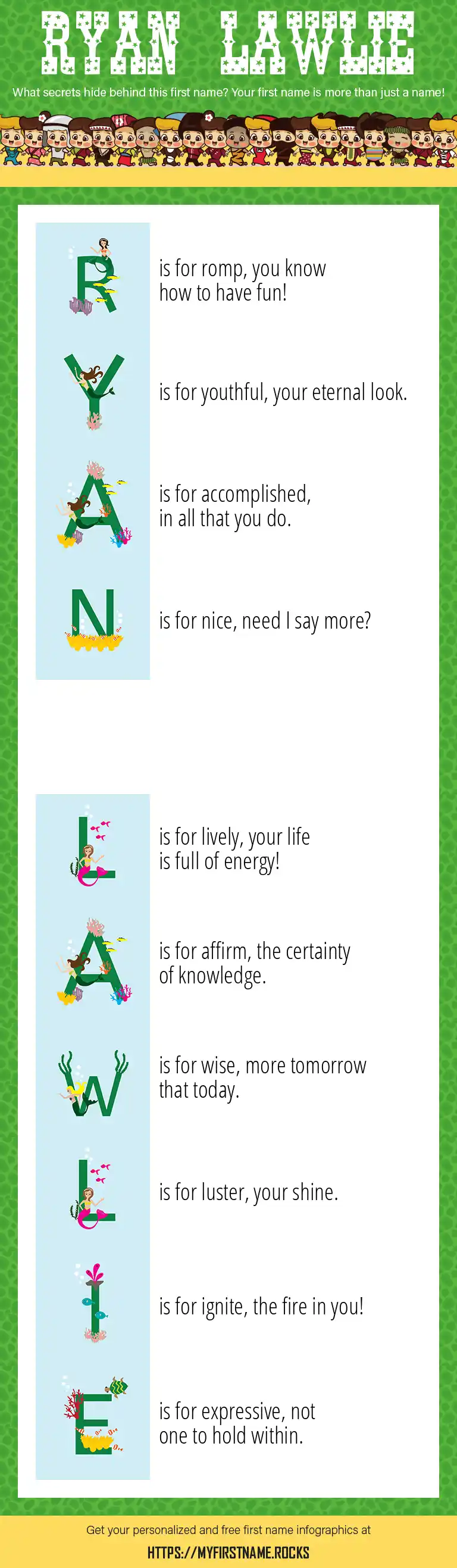 RYAN LAWLIE

What secrets hide behind this first name? Your first name is more than just a name!

R is for romp, you know how to have fun!

Y is for youthful, your eternal look.

A is for accomplished, in all that you do.

N is for nice, need I say more?

L is for lively, your life is full of energy!

A is for affirm, the certainty of knowledge.

W is for wise, more tomorrow that today.

L is for luster, your shine.

I is for ignite, the fire in you!

E is for expressive, not one to hold within.

Get your personalized and free first name infographics at

HTTPS://MYFIRSTNAME.ROCKS