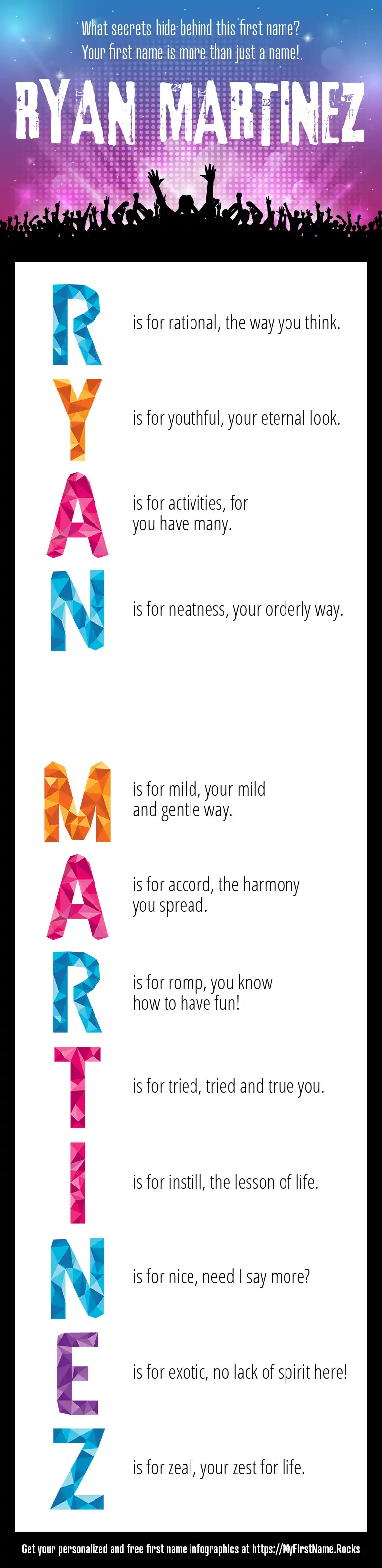 What secrets hide behind this first name?
Your first name is more than just a name!

RYAN MARTINEZ

R is for rational, the way you think.

Y is for youthful, your eternal look.

A is for activities, for you have many.

N is for neatness, your orderly way.

M is for mild, your mild and gentle way.

A is for accord, the harmony you spread.

R is for romp, you know how to have fun!

T is for tried, tried and true you.

I is for instill, the lesson of life.

N is for nice, need I say more?

E is for exotic, no lack of spirit here!

Z is for zeal, your zest for life.

Get your personalized and free first name infographics at https://MyFirstName.Rocks