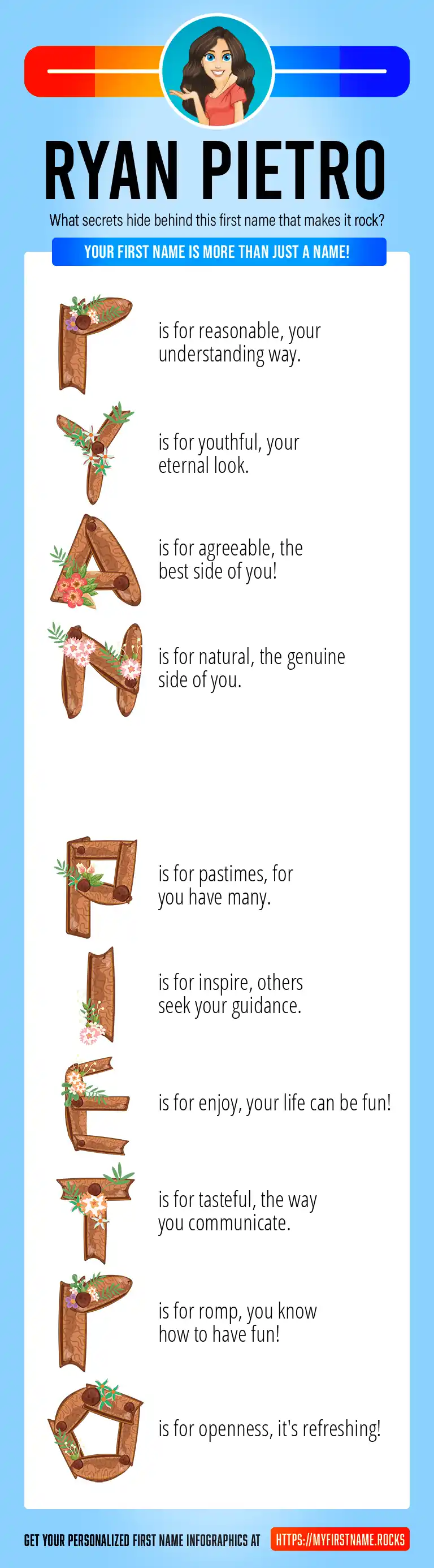 RYAN PIETRO

What secrets hide behind this first name that makes it rock?

YOUR FIRST NAME IS MORE THAN JUST A NAME!

R is for reasonable, your understanding way.

Y is for youthful, your eternal look.

A is for agreeable, the best side of you!

N is for natural, the genuine side of you.

P is for pastimes, for you have many.

I is for inspire, others seek your guidance.

E is for enjoy, your life can be fun!

T is for tasteful, the way you communicate.

R is for romp, you know how to have fun!

O is for openness, it's refreshing!

GET YOUR PERSONALIZED FIRST NAME INFOGRAPHICS AT HTTPS://MYFIRSTNAME.ROCKS