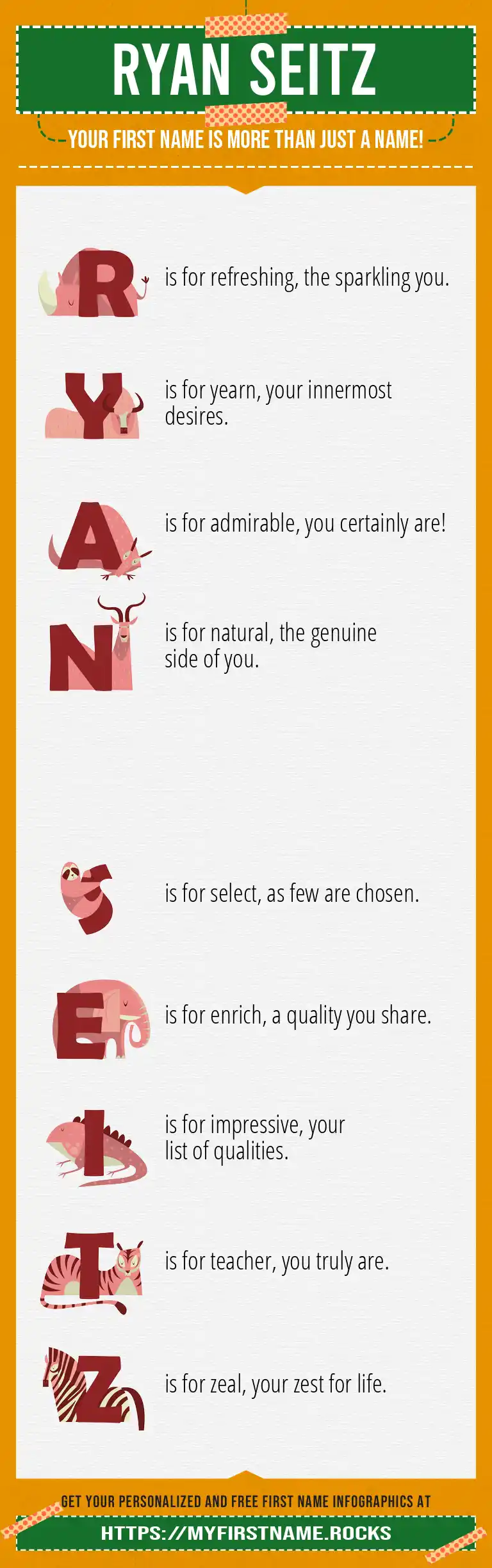 RYAN SEITZ

YOUR FIRST NAME IS MORE THAN JUST A NAME!

R is for refreshing, the sparkling you.

Y is for yearn, your innermost desires.

A is for admirable, you certainly are!

N is for natural, the genuine side of you.

S is for select, as few are chosen.

E is for enrich, a quality you share.

I is for impressive, your list of qualities.

T is for teacher, you truly are.

Z is for zeal, your zest for life.

GET YOUR PERSONALIZED AND FREE FIRST NAME INFOGRAPHICS AT

HTTPS://MYFIRSTNAME.ROCKS