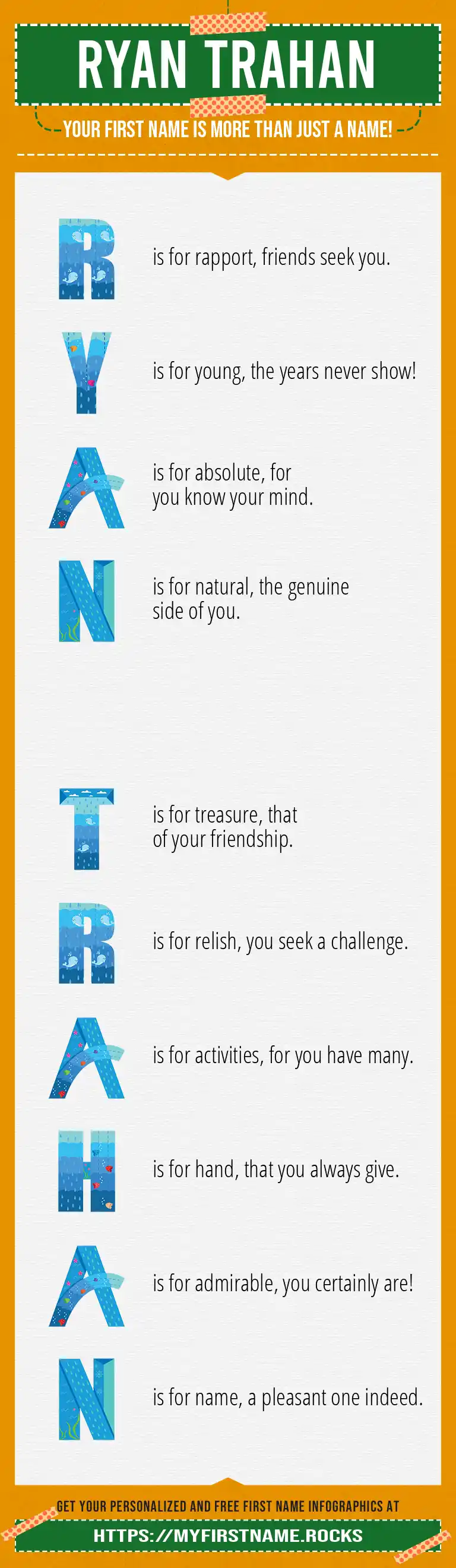 RYAN TRAHAN

YOUR FIRST NAME IS MORE THAN JUST A NAME!

R is for rapport, friends seek you.

Y is for young, the years never show!

A is for absolute, for you know your mind.

N is for natural, the genuine side of you.

T is for treasure, that of your friendship.

R is for relish, you seek a challenge.

A is for activities, for you have many.

H is for hand, that you always give.

A is for admirable, you certainly are!

N is for name, a pleasant one indeed.

GET YOUR PERSONALIZED AND FREE FIRST NAME INFOGRAPHICS AT

HTTPS://MYFIRSTNAME.ROCKS