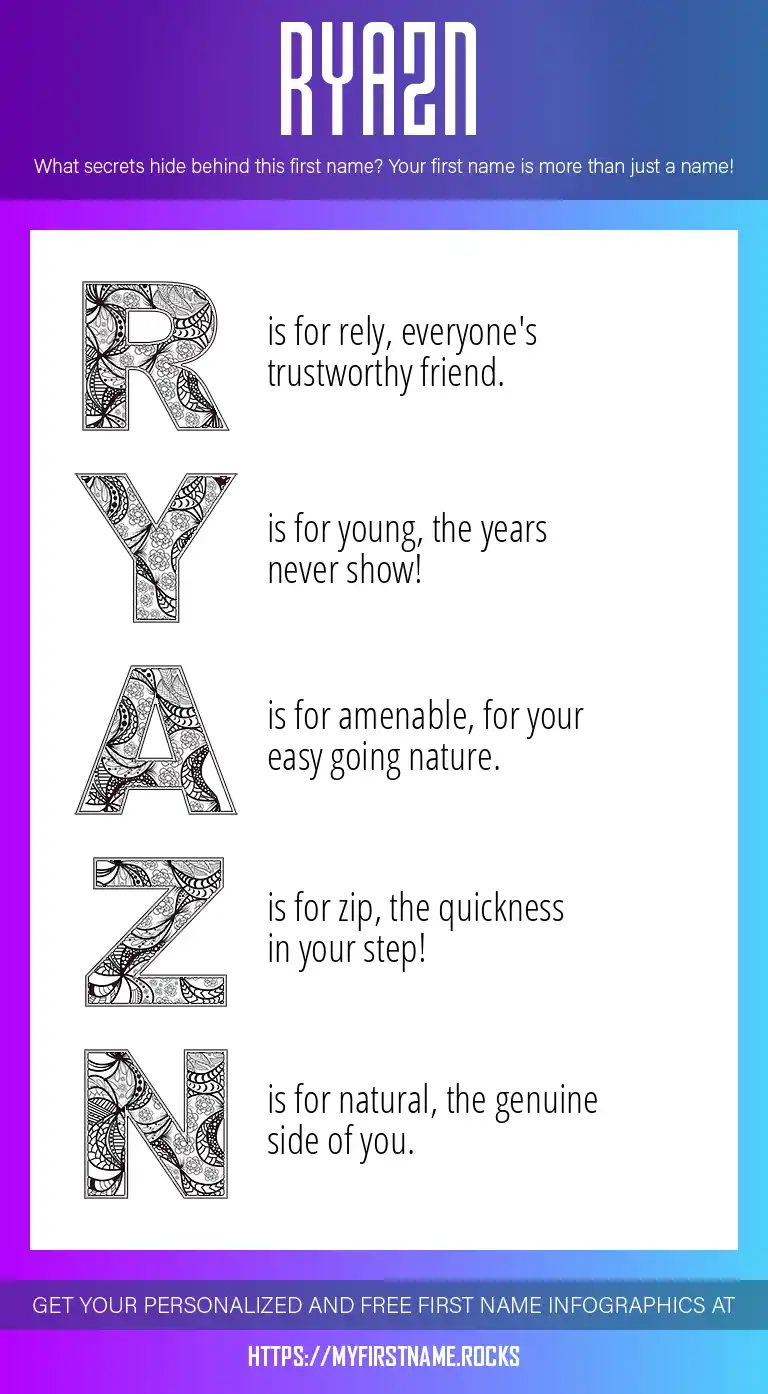 RYAZN

What secrets hide behind this first name? Your first name is more than just a name!

R is for rely, everyone's trustworthy friend.

Y is for young, the years never show!

A is for amenable, for your easy going nature.

Z is for zip, the quickness in your step!

N is for natural, the genuine side of you.

GET YOUR PERSONALIZED AND FREE FIRST NAME INFOGRAPHICS AT

HTTPS://MYFIRSTNAME.ROCKS