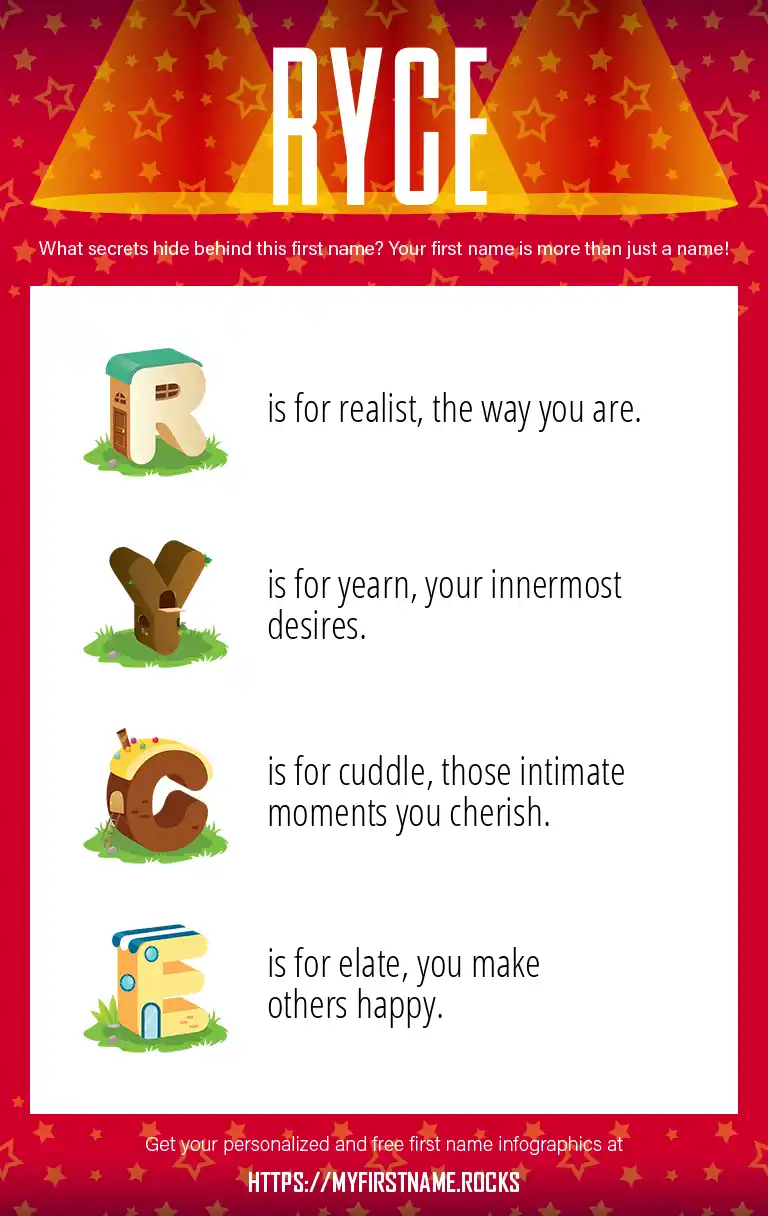 RYCE

What secrets hide behind this first name? Your first name is more than just a name!

R is for realist, the way you are.

Y is for yearn, your innermost desires.

C is for cuddle, those intimate moments you cherish.

E is for elate, you make others happy.

Get your personalized and free first name infographics at

HTTPS://MYFIRSTNAME.ROCKS