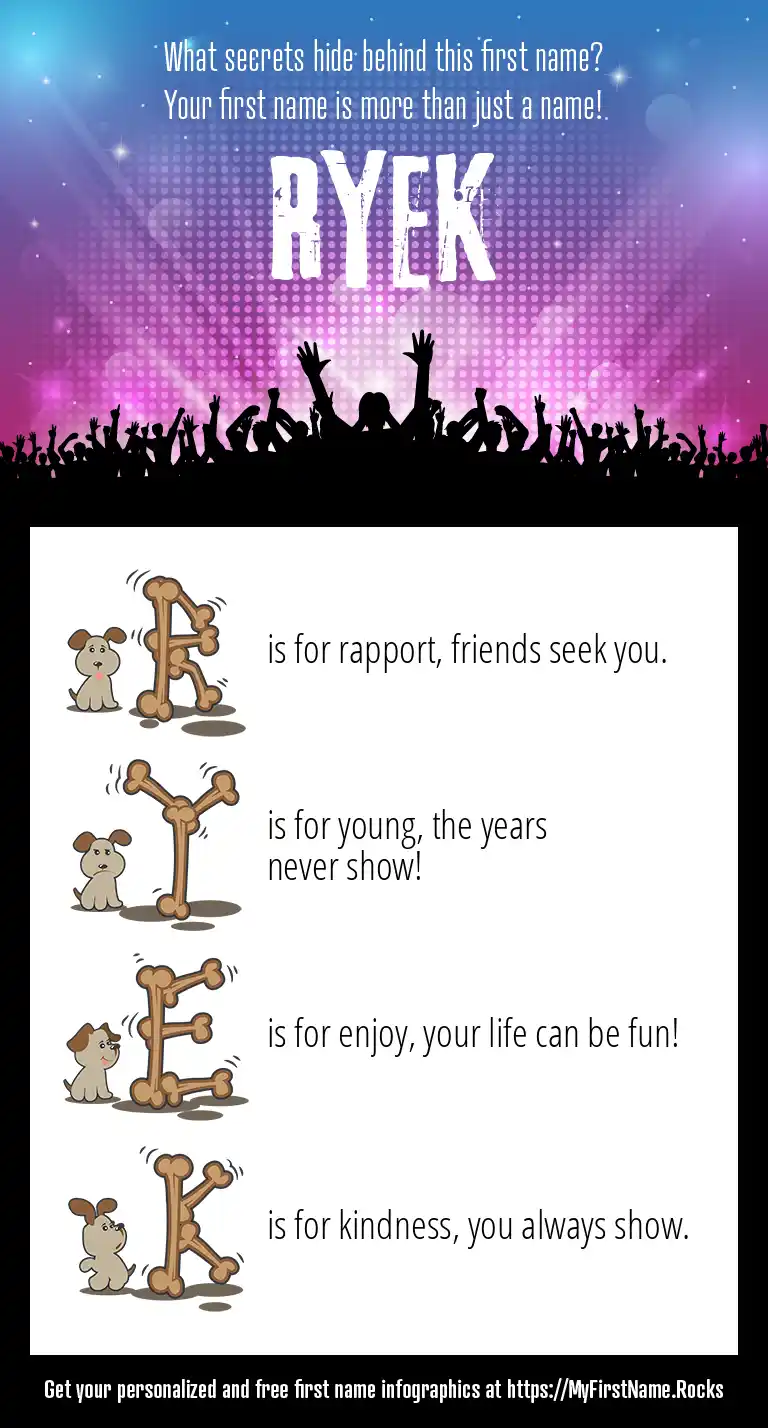 What secrets hide behind this first name?
Your first name is more than just a name!

RYEK

R is for rapport, friends seek you.

Y is for young, the years never show!

E is for enjoy, your life can be fun!

K is for kindness, you always show.

Get your personalized and free first name infographics at https://MyFirstName.Rocks