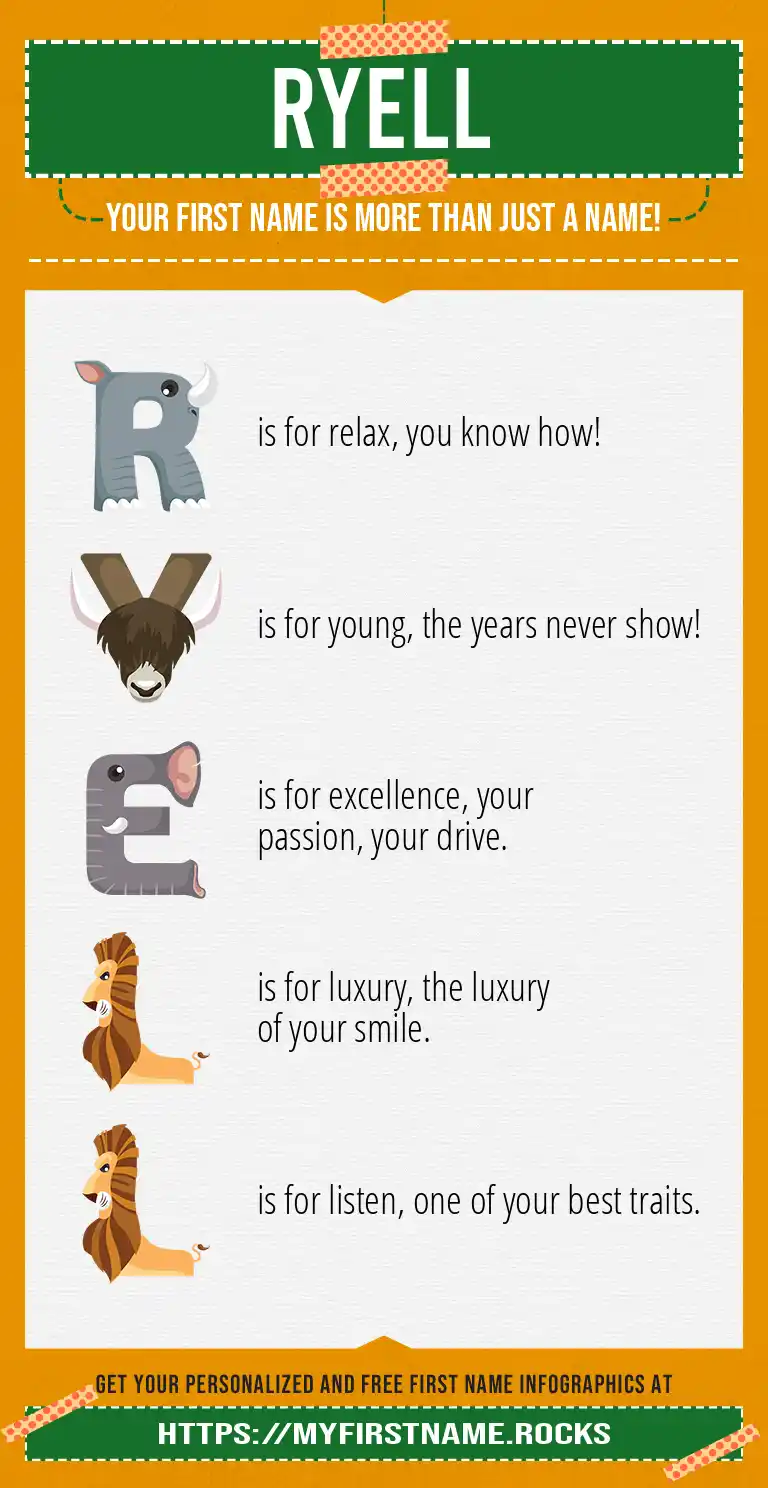 RYELL

YOUR FIRST NAME IS MORE THAN JUST A NAME!

R is for relax, you know how!

Y is for young, the years never show!

E is for excellence, your passion, your drive.

L is for luxury, the luxury of your smile.

L is for listen, one of your best traits.

GET YOUR PERSONALIZED AND FREE FIRST NAME INFOGRAPHICS AT

HTTPS://MYFIRSTNAME.ROCKS