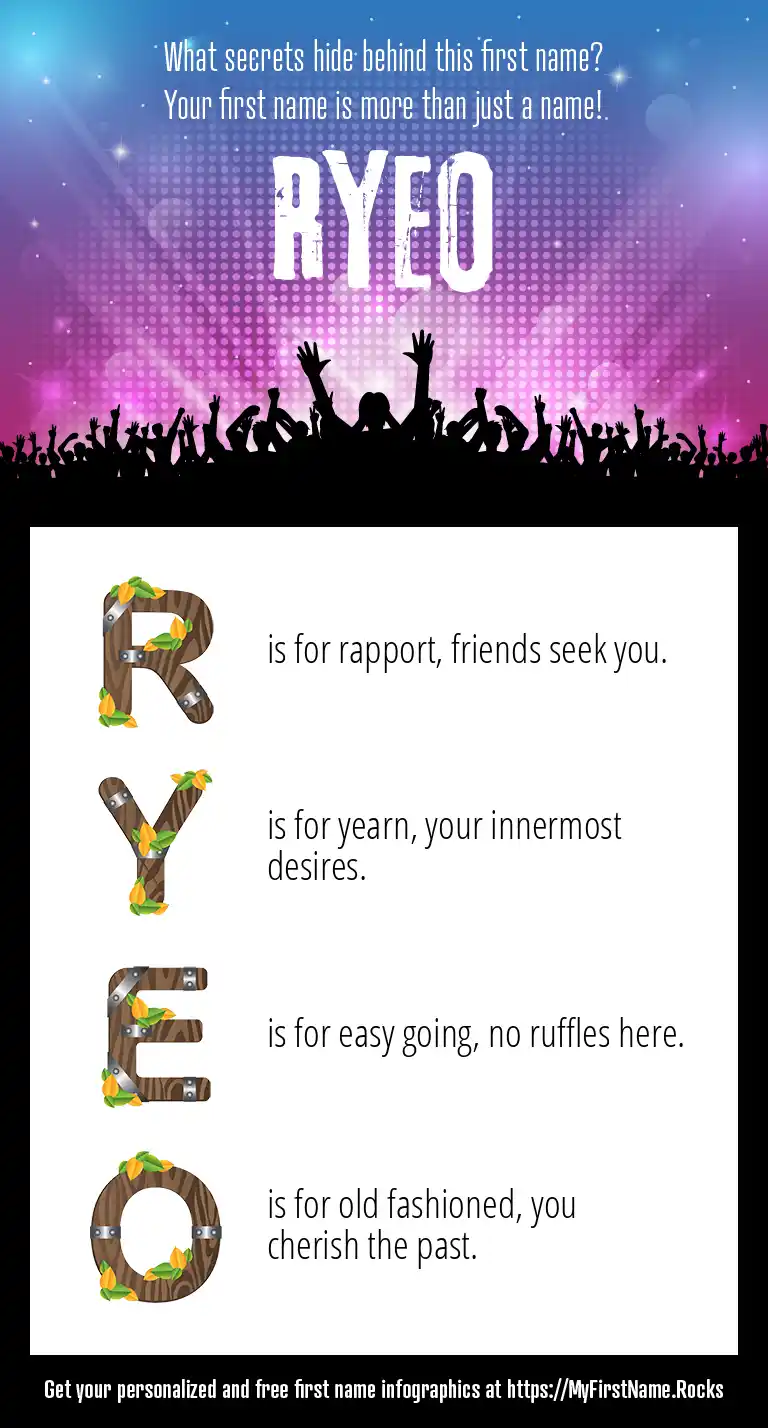 What secrets hide behind this first name?
Your first name is more than just a name!

RYEO

R is for rapport, friends seek you.

Y is for yearn, your innermost desires.

E is for easy going, no ruffles here.

O is for old fashioned, you cherish the past.

Get your personalized and free first name infographics at https://MyFirstName.Rocks