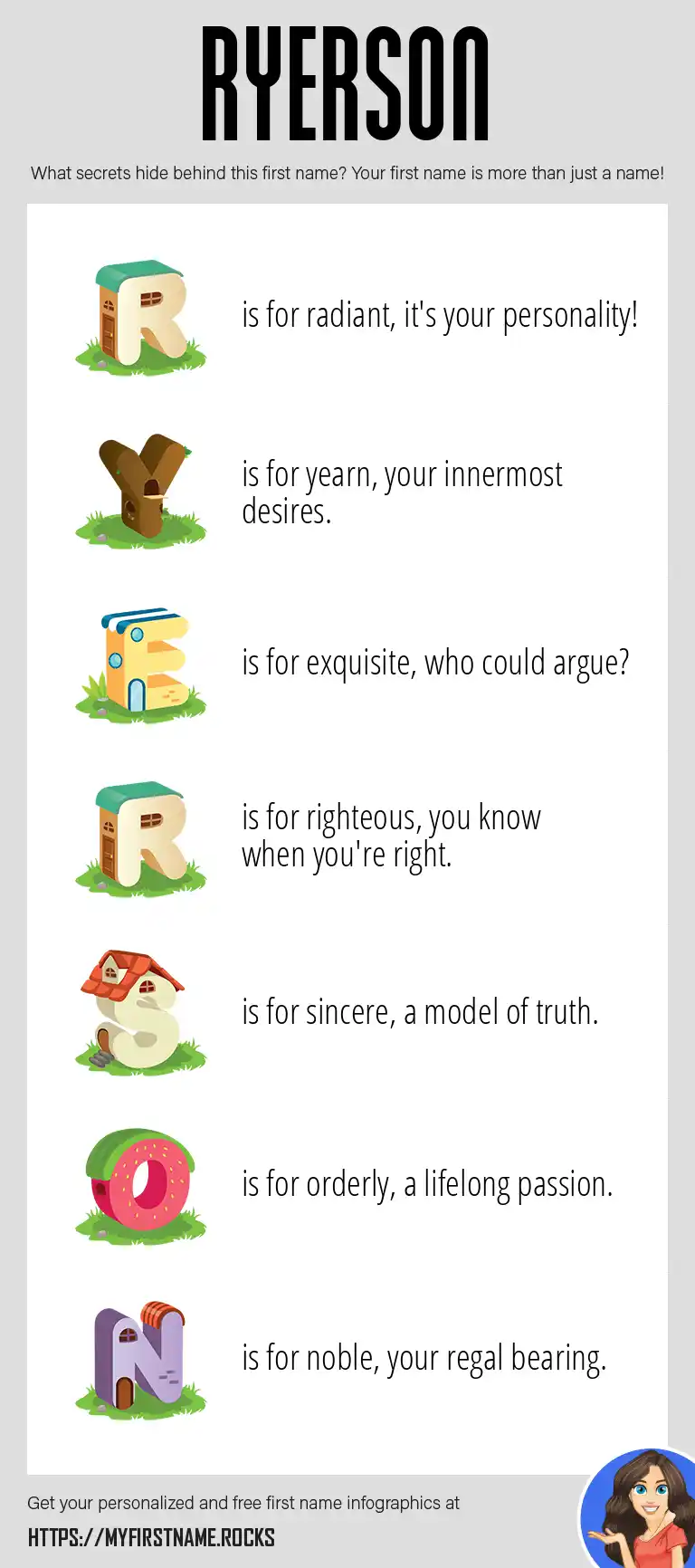 RYERSON

What secrets hide behind this first name? Your first name is more than just a name!

R is for radiant, it's your personality!

Y is for yearn, your innermost desires.

E is for exquisite, who could argue?

R is for righteous, you know when you're right.

S is for sincere, a model of truth.

O is for orderly, a lifelong passion.

N is for noble, your regal bearing.

Get your personalized and free first name infographics at
HTTPS://MYFIRSTNAME.ROCKS