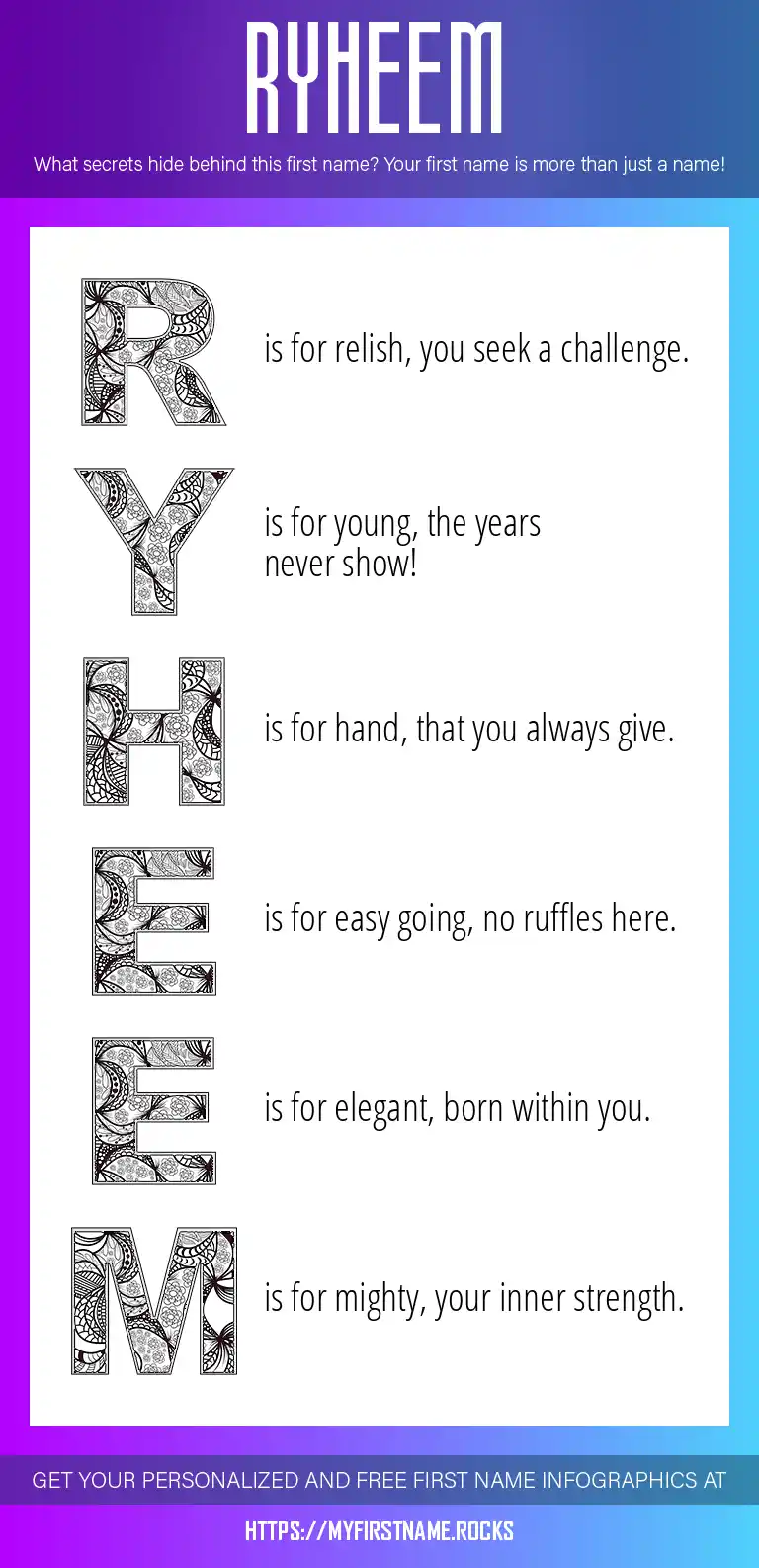 RYHEEM

What secrets hide behind this first name? Your first name is more than just a name!

R is for relish, you seek a challenge.

Y is for young, the years never show!

H is for hand, that you always give.

E is for easy going, no ruffles here.

E is for elegant, born within you.

M is for mighty, your inner strength.

GET YOUR PERSONALIZED AND FREE FIRST NAME INFOGRAPHICS AT

HTTPS://MYFIRSTNAME.ROCKS