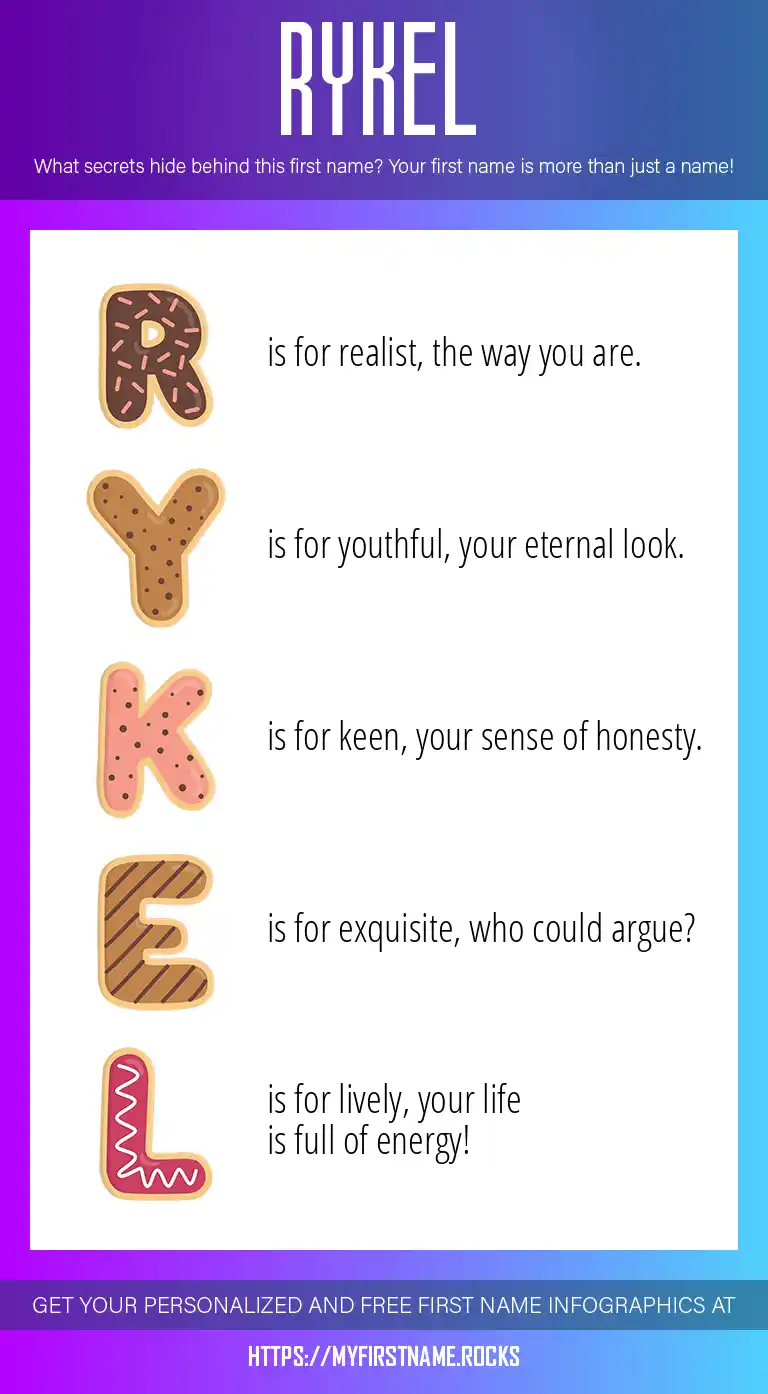 RYKEL

What secrets hide behind this first name? Your first name is more than just a name!

R is for realist, the way you are.

Y is for youthful, your eternal look.

K is for keen, your sense of honesty.

E is for exquisite, who could argue?

L is for lively, your life is full of energy!

GET YOUR PERSONALIZED AND FREE FIRST NAME INFOGRAPHICS AT

HTTPS://MYFIRSTNAME.ROCKS