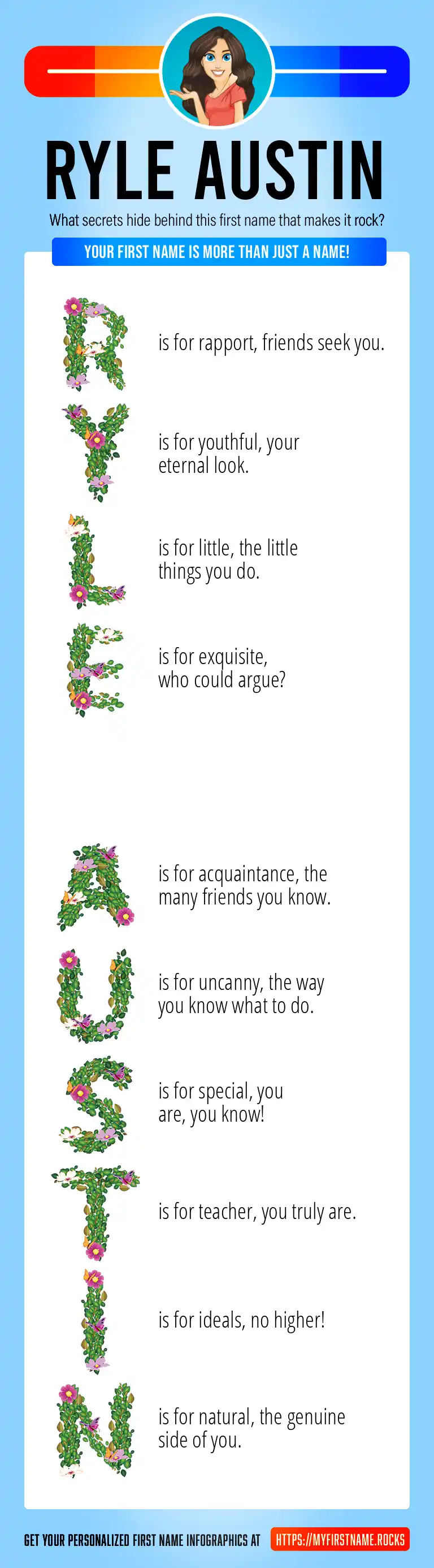 RYLE AUSTIN

What secrets hide behind this first name that makes it rock?

YOUR FIRST NAME IS MORE THAN JUST A NAME!

R is for rapport, friends seek you.

Y is for youthful, your eternal look.

L is for little, the little things you do.

E is for exquisite, who could argue?

A is for acquaintance, the many friends you know.

U is for uncanny, the way you know what to do.

S is for special, you are, you know!

T is for teacher, you truly are.

I is for ideals, no higher!

N is for natural, the genuine side of you.

GET YOUR PERSONALIZED FIRST NAME INFOGRAPHICS AT HTTPS://MYFIRSTNAME.ROCKS