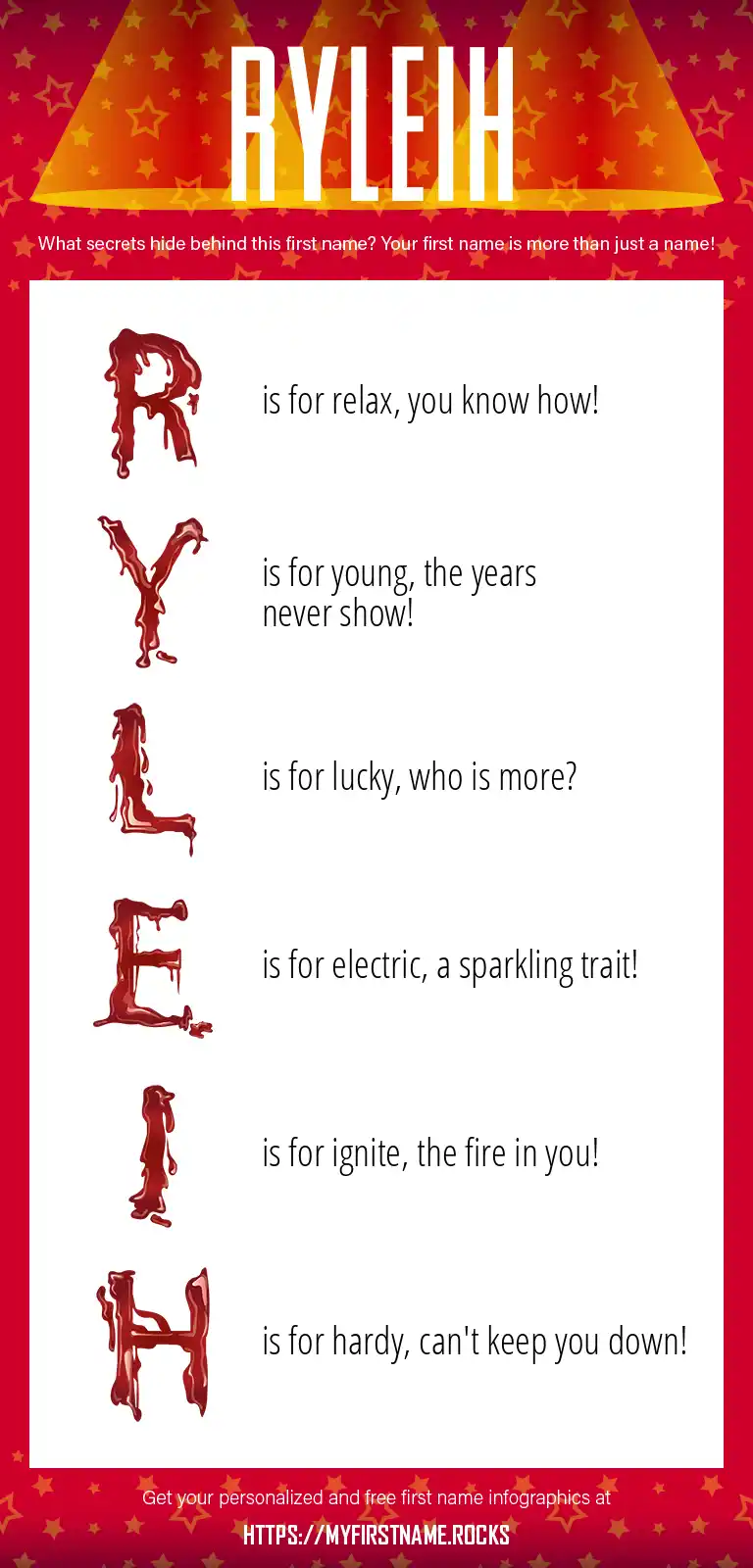 RYLEIH

What secrets hide behind this first name? Your first name is more than just a name!

R is for relax, you know how!

Y is for young, the years never show!

L is for lucky, who is more?

E is for electric, a sparkling trait!

I is for ignite, the fire in you!

H is for hardy, can't keep you down!

Get your personalized and free first name infographics at

HTTPS://MYFIRSTNAME.ROCKS