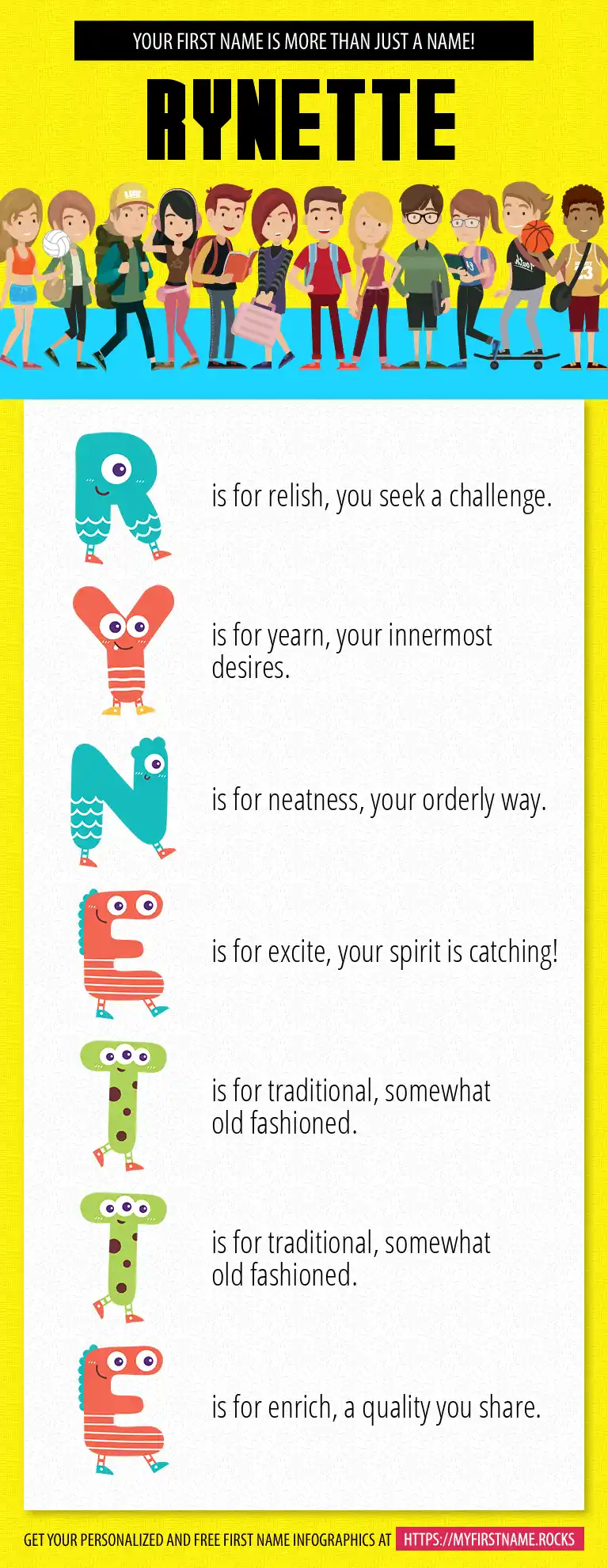 YOUR FIRST NAME IS MORE THAN JUST A NAME!

RYNETTE

R is for relish, you seek a challenge.

Y is for yearn, your innermost desires.

N is for neatness, your orderly way.

E is for excite, your spirit is catching!

T is for traditional, somewhat old fashioned.

T is for traditional, somewhat old fashioned.

E is for enrich, a quality you share.

GET YOUR PERSONALIZED AND FREE FIRST NAME INFOGRAPHICS AT HTTPS://MYFIRSTNAME.ROCKS