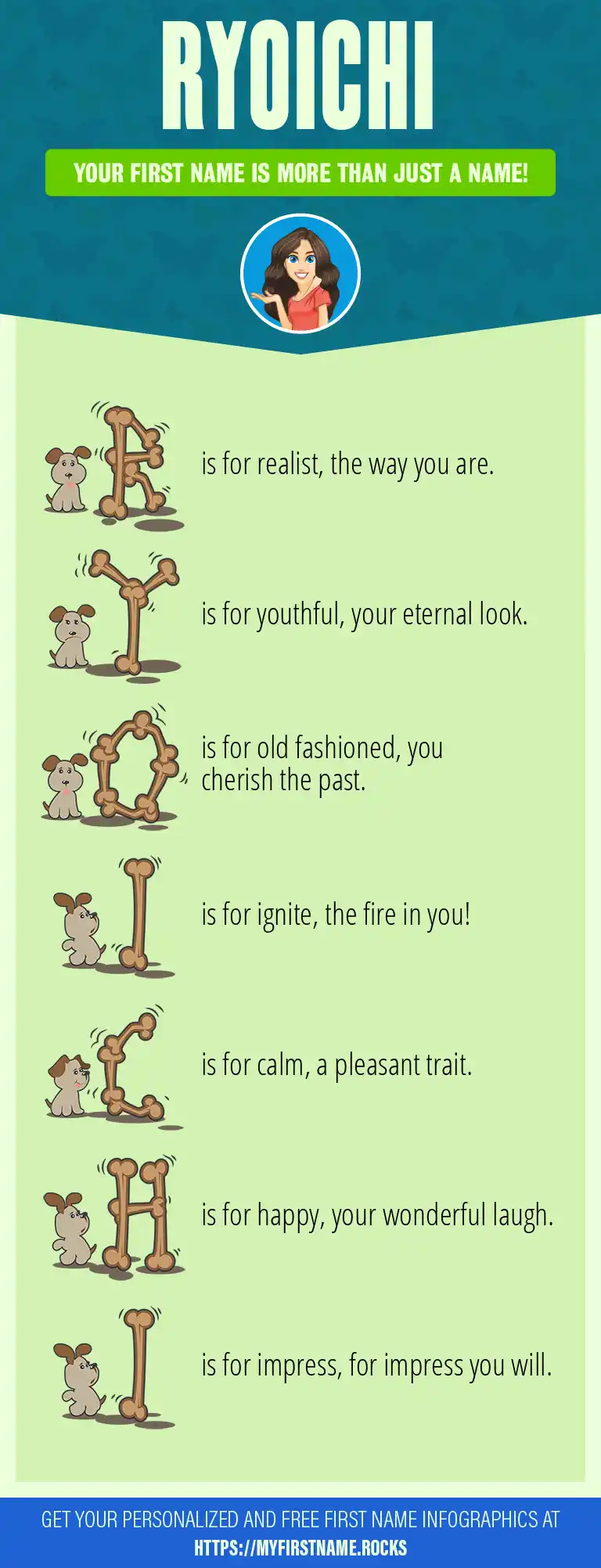 RYOICHI

YOUR FIRST NAME IS MORE THAN JUST A NAME!

R is for realist, the way you are.

Y is for youthful, your eternal look.

O is for old fashioned, you cherish the past.

I is for ignite, the fire in you!

C is for calm, a pleasant trait.

H is for happy, your wonderful laugh.

I is for impress, for impress you will.

GET YOUR PERSONALIZED AND FREE FIRST NAME INFOGRAPHICS AT HTTPS://MYFIRSTNAME.ROCKS