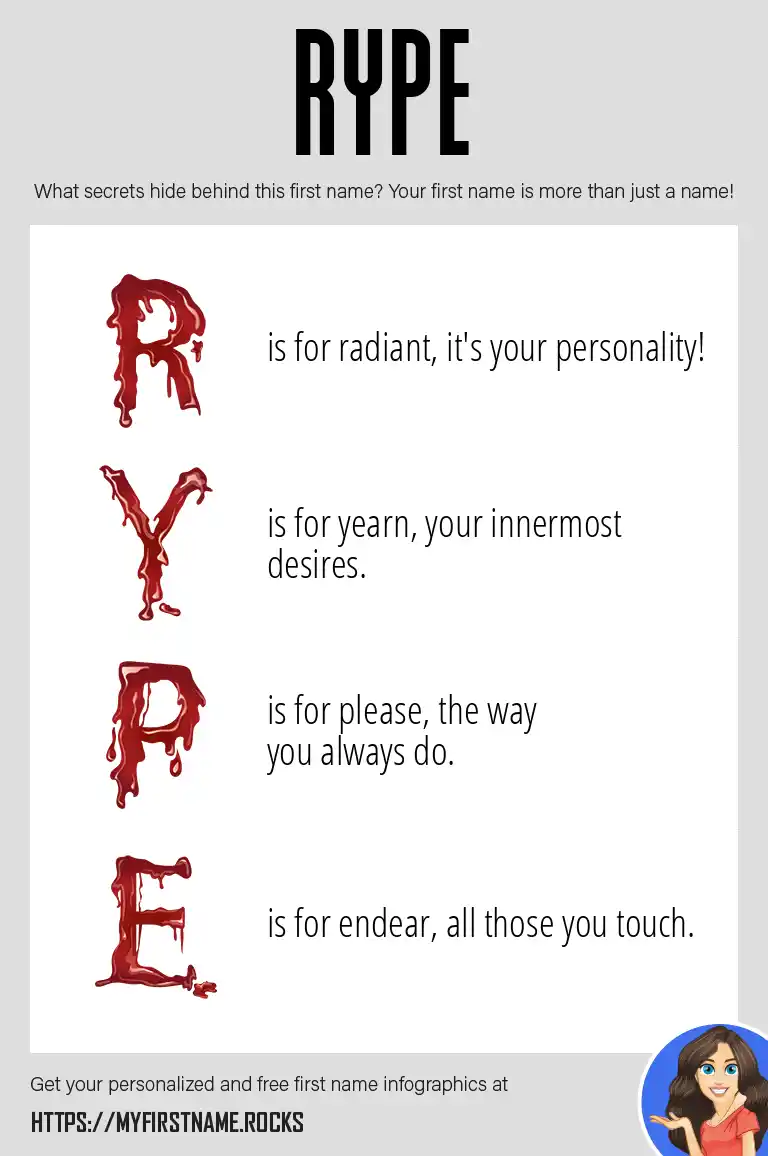 RYPE

What secrets hide behind this first name? Your first name is more than just a name!

R is for radiant, it's your personality!

Y is for yearn, your innermost desires.

P is for please, the way you always do.

E is for endear, all those you touch.

Get your personalized and free first name infographics at

HTTPS://MYFIRSTNAME.ROCKS