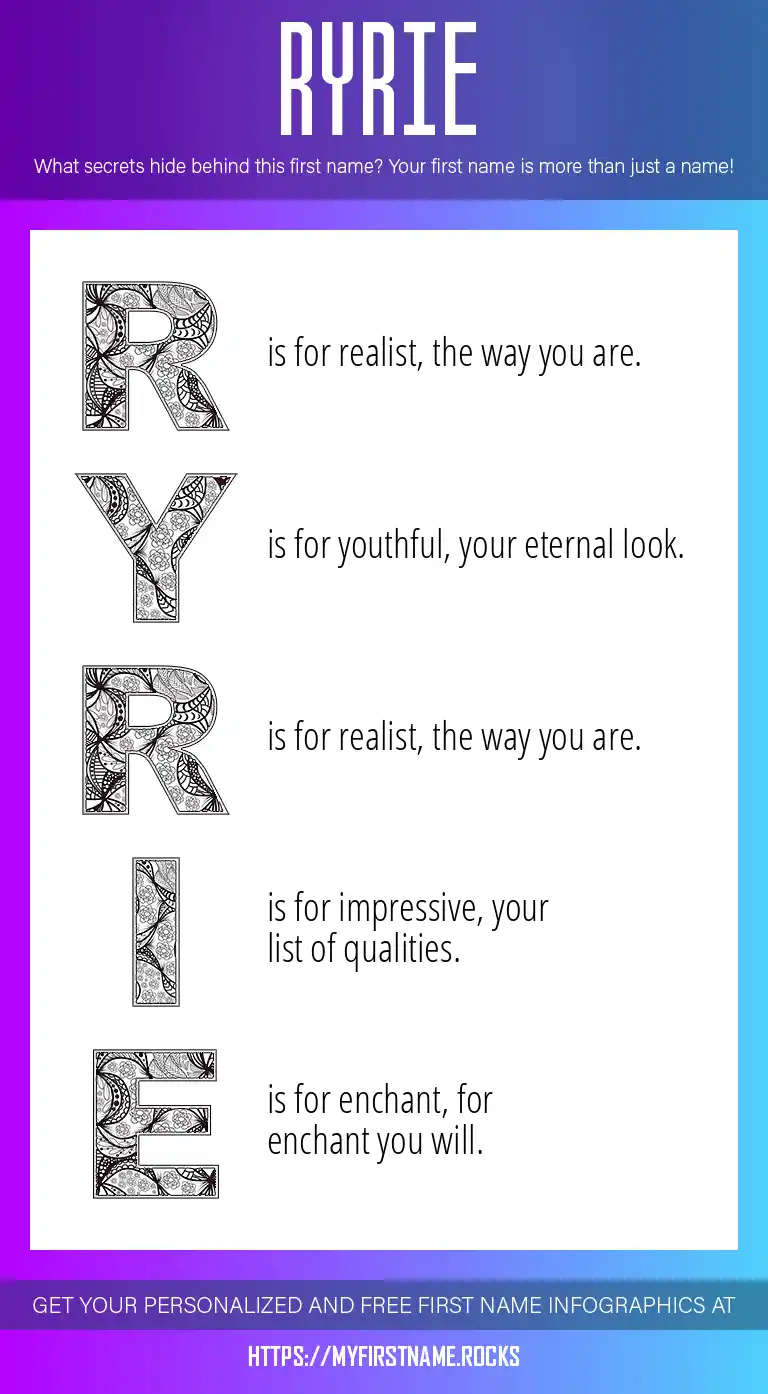 RYRIE

What secrets hide behind this first name? Your first name is more than just a name!

R is for realist, the way you are.

Y is for youthful, your eternal look.

R is for realist, the way you are.

I is for impressive, your list of qualities.

E is for enchant, for enchant you will.

GET YOUR PERSONALIZED AND FREE FIRST NAME INFOGRAPHICS AT

HTTPS://MYFIRSTNAME.ROCKS