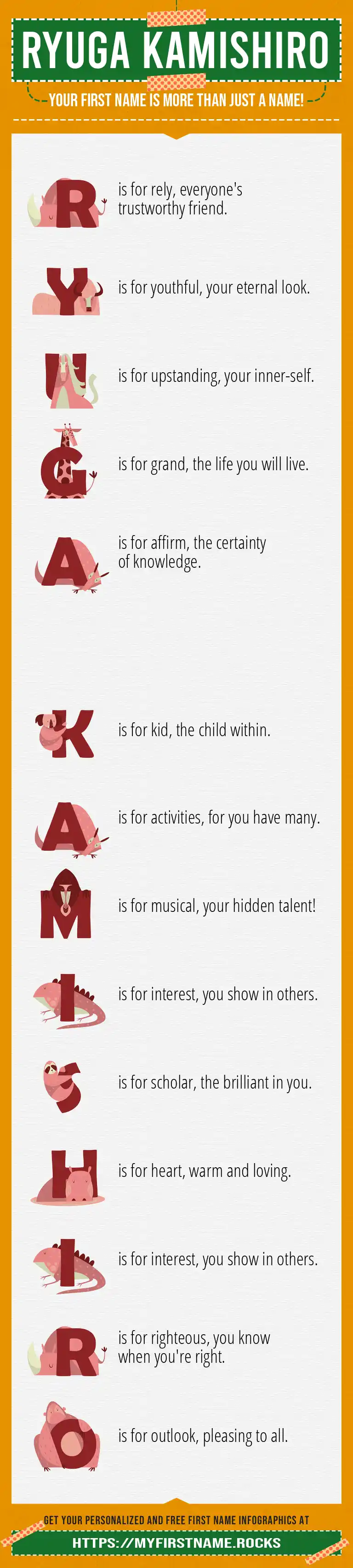 RYUGA KAMISHIRO

YOUR FIRST NAME IS MORE THAN JUST A NAME!

R is for rely, everyone's trustworthy friend.

Y is for youthful, your eternal look.

U is for upstanding, your inner-self.

G is for grand, the life you will live.

A is for affirm, the certainty of knowledge.

K is for kid, the child within.

A is for activities, for you have many.

M is for musical, your hidden talent!

I is for interest, you show in others.

S is for scholar, the brilliant in you.

H is for heart, warm and loving.

I is for interest, you show in others.

R is for righteous, you know when you're right.

O is for outlook, pleasing to all.

GET YOUR PERSONALIZED AND FREE FIRST NAME INFOGRAPHICS AT

HTTPS://MYFIRSTNAME.ROCKS