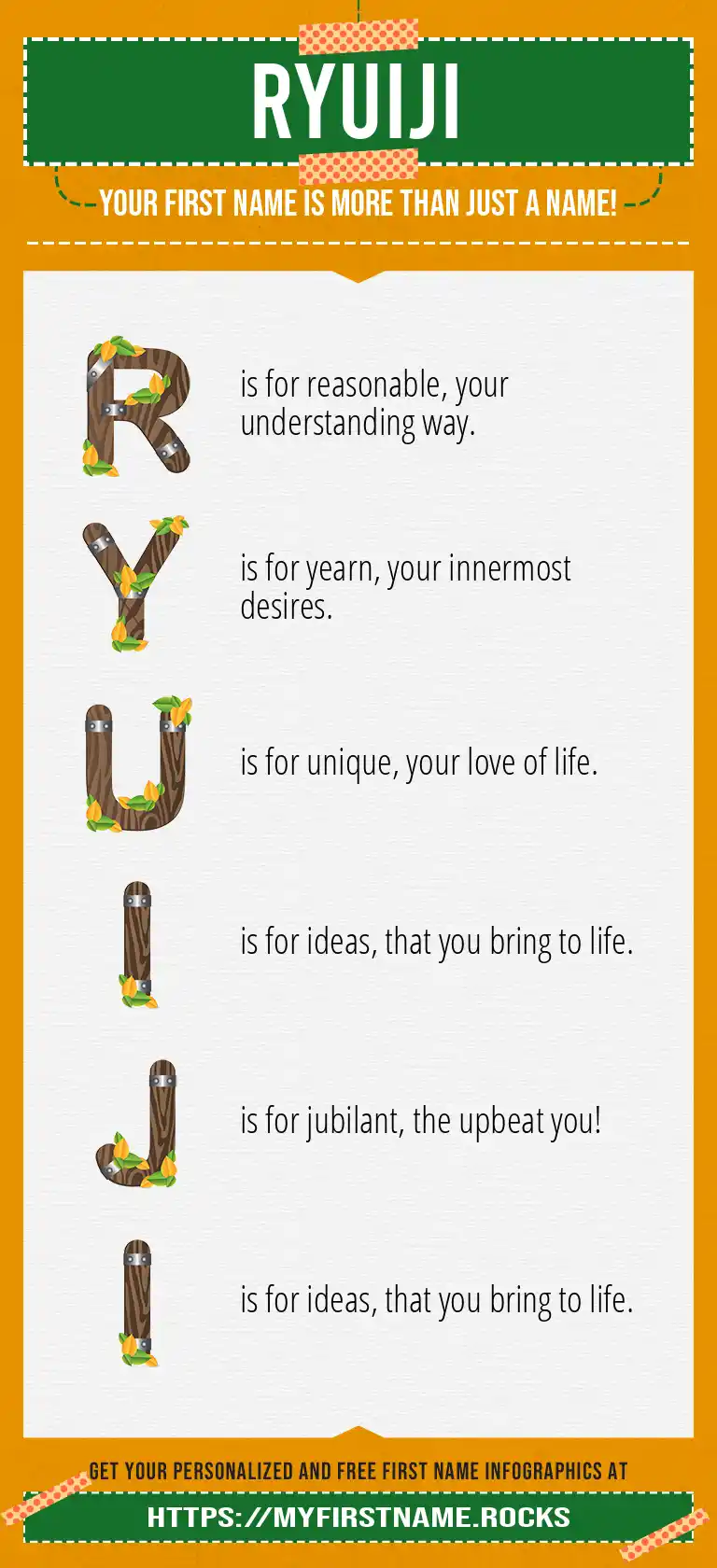 RYUIJI

YOUR FIRST NAME IS MORE THAN JUST A NAME!

R is for reasonable, your understanding way.

Y is for yearn, your innermost desires.

U is for unique, your love of life.

I is for ideas, that you bring to life.

J is for jubilant, the upbeat you!

I is for ideas, that you bring to life.

GET YOUR PERSONALIZED AND FREE FIRST NAME INFOGRAPHICS AT

HTTPS://MYFIRSTNAME.ROCKS