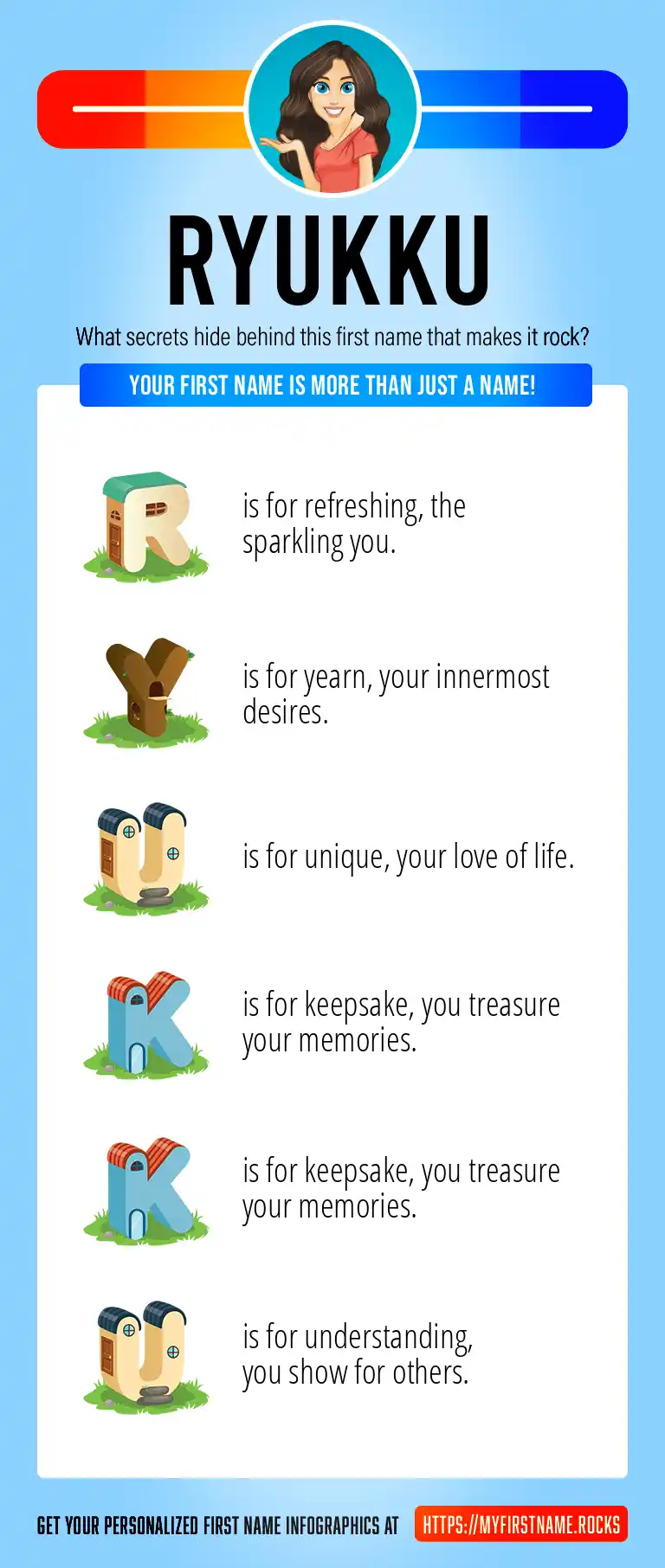 RYUKKU

What secrets hide behind this first name that makes it rock?

YOUR FIRST NAME IS MORE THAN JUST A NAME!

R is for refreshing, the sparkling you.

Y is for yearn, your innermost desires.

U is for unique, your love of life.

K is for keepsake, you treasure your memories.

K is for keepsake, you treasure your memories.

U is for understanding, you show for others.

GET YOUR PERSONALIZED FIRST NAME INFOGRAPHICS AT HTTPS://MYFIRSTNAME.ROCKS