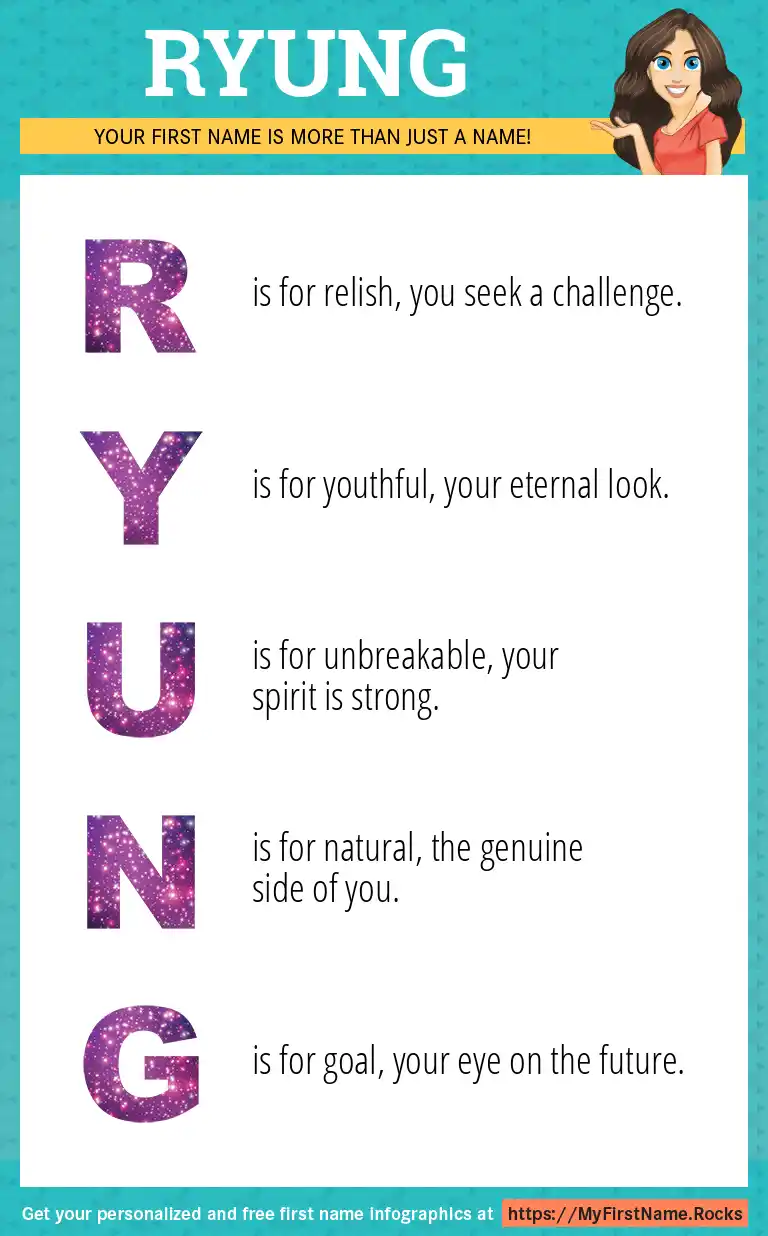 RYUNG

YOUR FIRST NAME IS MORE THAN JUST A NAME!

R is for relish, you seek a challenge.

Y is for youthful, your eternal look.

U is for unbreakable, your spirit is strong.

N is for natural, the genuine side of you.

G is for goal, your eye on the future.

Get your personalized and free first name infographics at https://MyFirstName.Rocks