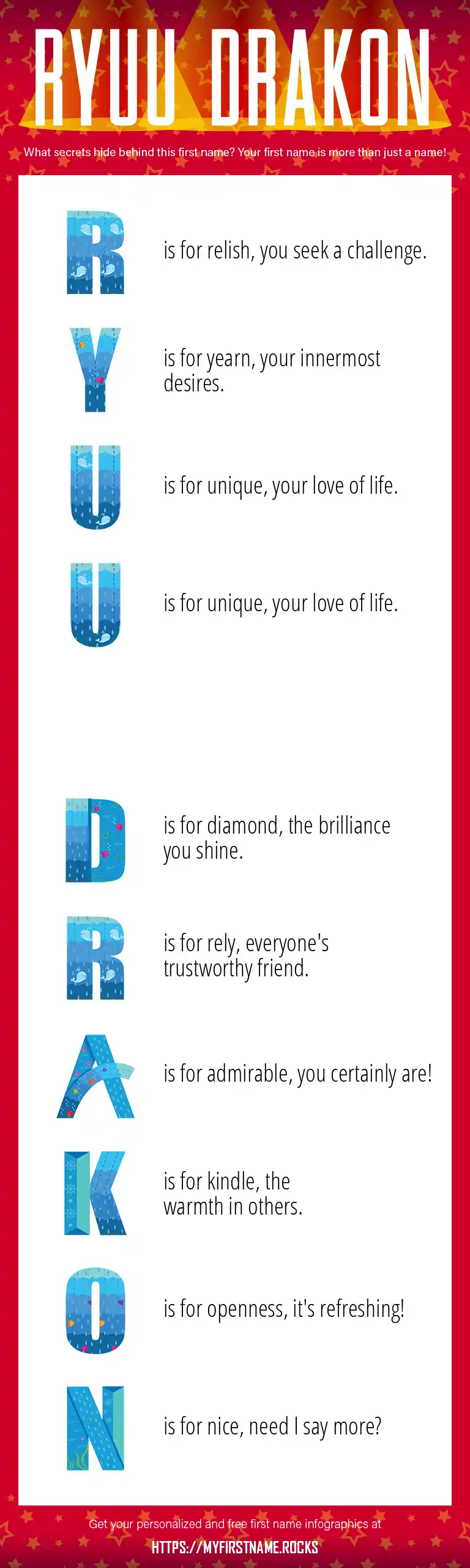 RYUU DRAKON

What secrets hide behind this first name? Your first name is more than just a name!

R is for relish, you seek a challenge.

Y is for yearn, your innermost desires.

U is for unique, your love of life.

U is for unique, your love of life.

D is for diamond, the brilliance you shine.

R is for rely, everyone's trustworthy friend.

A is for admirable, you certainly are!

K is for kindle, the warmth in others.

O is for openness, it's refreshing!

N is for nice, need I say more?

Get your personalized and free first name infographics at
HTTPS://MYFIRSTNAME.ROCKS