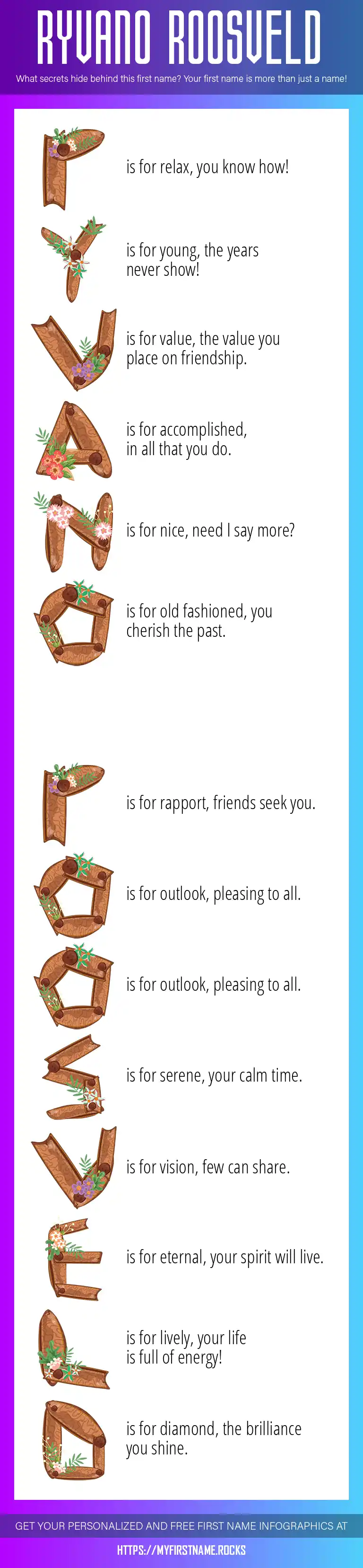 RYVANO ROOSVELD

What secrets hide behind this first name? Your first name is more than just a name!

R is for relax, you know how!

Y is for young, the years never show!

V is for value, the value you place on friendship.

A is for accomplished, in all that you do.

N is for nice, need I say more?

O is for old fashioned, you cherish the past.

R is for rapport, friends seek you.

O is for outlook, pleasing to all.

O is for outlook, pleasing to all.

S is for serene, your calm time.

V is for vision, few can share.

E is for eternal, your spirit will live.

L is for lively, your life is full of energy!

D is for diamond, the brilliance you shine.

GET YOUR PERSONALIZED AND FREE FIRST NAME INFOGRAPHICS AT

HTTPS://MYFIRSTNAME.ROCKS