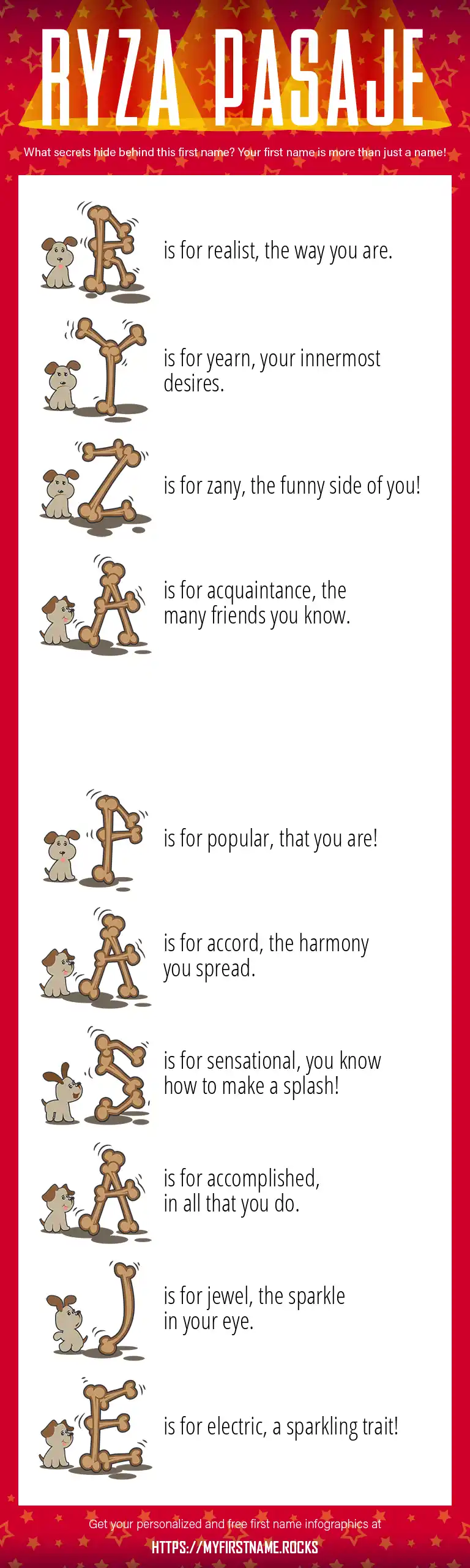 RYZA PASAJE

What secrets hide behind this first name? Your first name is more than just a name!

R is for realist, the way you are.

Y is for yearn, your innermost desires.

Z is for zany, the funny side of you!

A is for acquaintance, the many friends you know.

P is for popular, that you are!

A is for accord, the harmony you spread.

S is for sensational, you know how to make a splash!

A is for accomplished, in all that you do.

J is for jewel, the sparkle in your eye.

E is for electric, a sparkling trait!

Get your personalized and free first name infographics at

HTTPS://MYFIRSTNAME.ROCKS