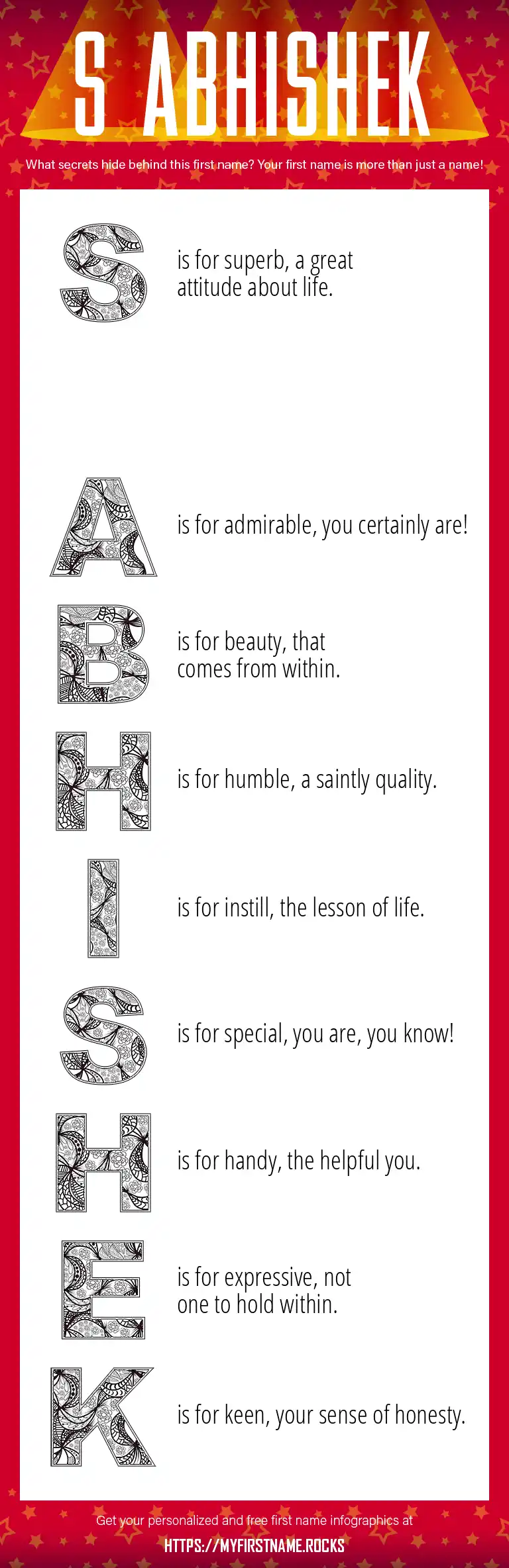 S ABHISHEK

What secrets hide behind this first name? Your first name is more than just a name!

S is for superb, a great attitude about life.

A is for admirable, you certainly are!

B is for beauty, that comes from within.

H is for humble, a saintly quality.

I is for instill, the lesson of life.

S is for special, you are, you know!

H is for handy, the helpful you.

E is for expressive, not one to hold within.

K is for keen, your sense of honesty.

Get your personalized and free first name infographics at

HTTPS://MYFIRSTNAME.ROCKS