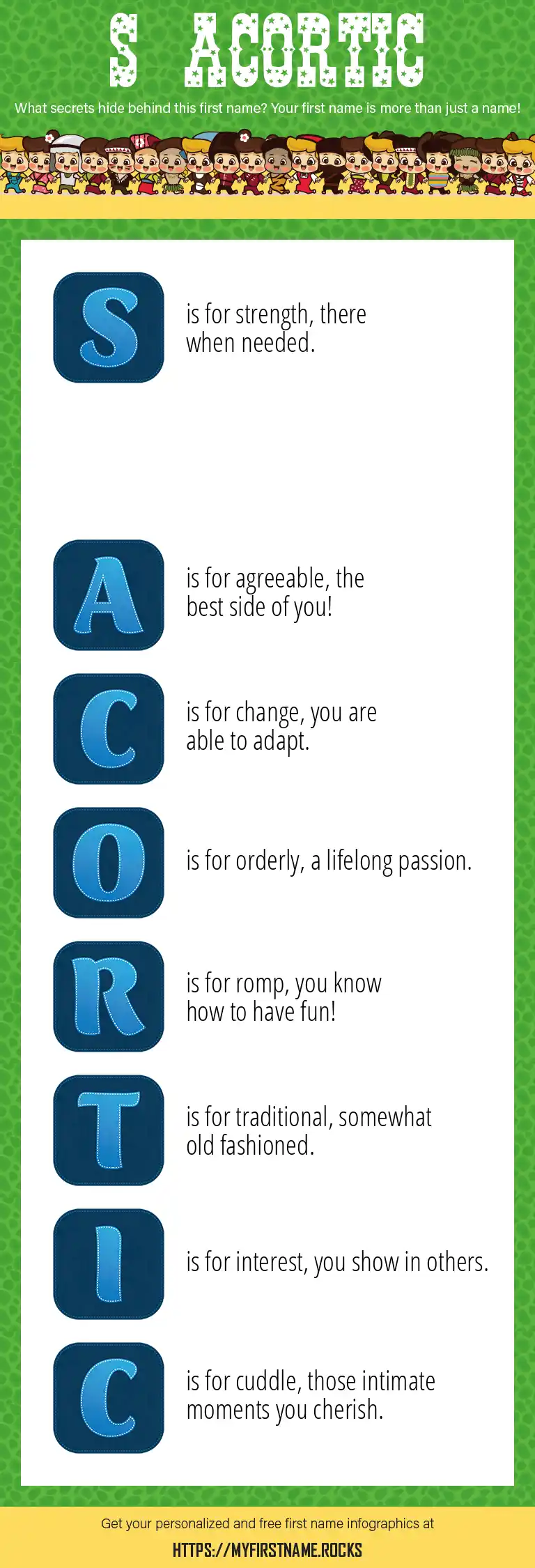 S ACORTIC

What secrets hide behind this first name? Your first name is more than just a name!

S
is for strength, there when needed.

A
is for agreeable, the best side of you!

C
is for change, you are able to adapt.

O
is for orderly, a lifelong passion.

R
is for romp, you know how to have fun!

T
is for traditional, somewhat old fashioned.

I
is for interest, you show in others.

C
is for cuddle, those intimate moments you cherish.

Get your personalized and free first name infographics at

HTTPS://MYFIRSTNAME.ROCKS