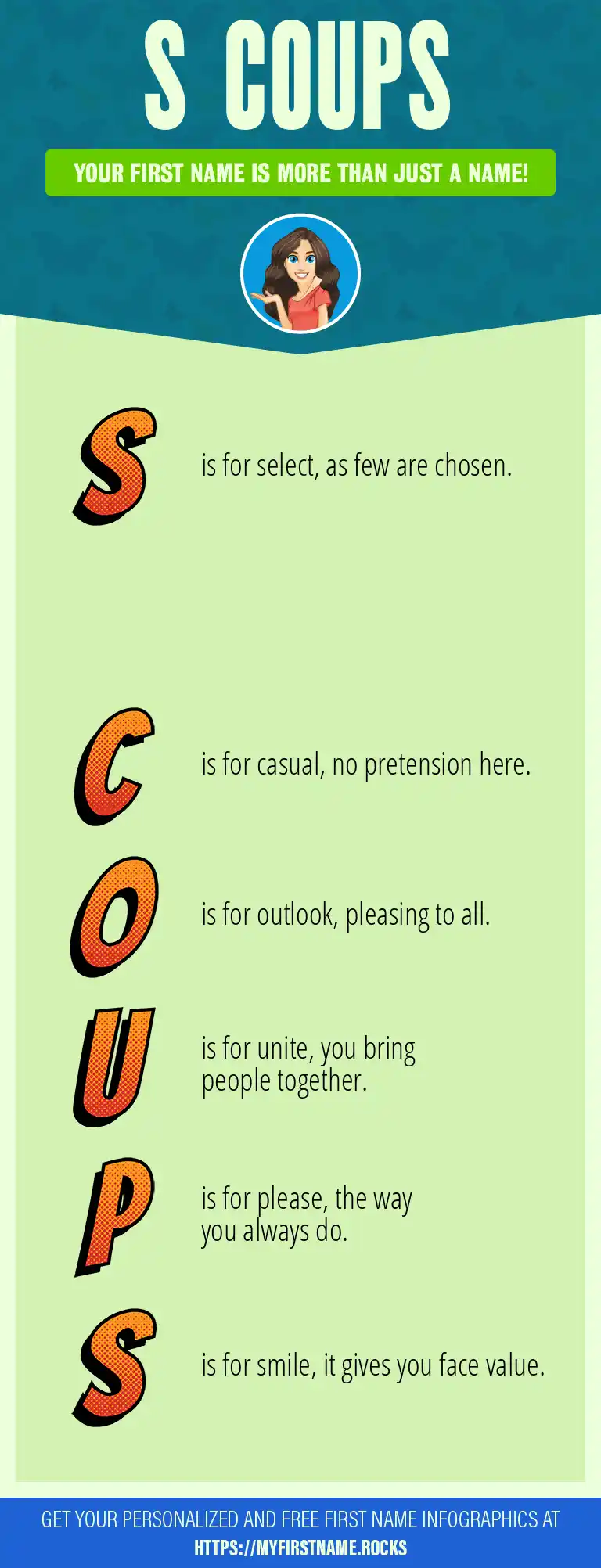 S COUPS

YOUR FIRST NAME IS MORE THAN JUST A NAME!

S is for select, as few are chosen.

C is for casual, no pretension here.

O is for outlook, pleasing to all.

U is for unite, you bring people together.

P is for please, the way you always do.

S is for smile, it gives you face value.

GET YOUR PERSONALIZED AND FREE FIRST NAME INFOGRAPHICS AT HTTPS://MYFIRSTNAME.ROCKS