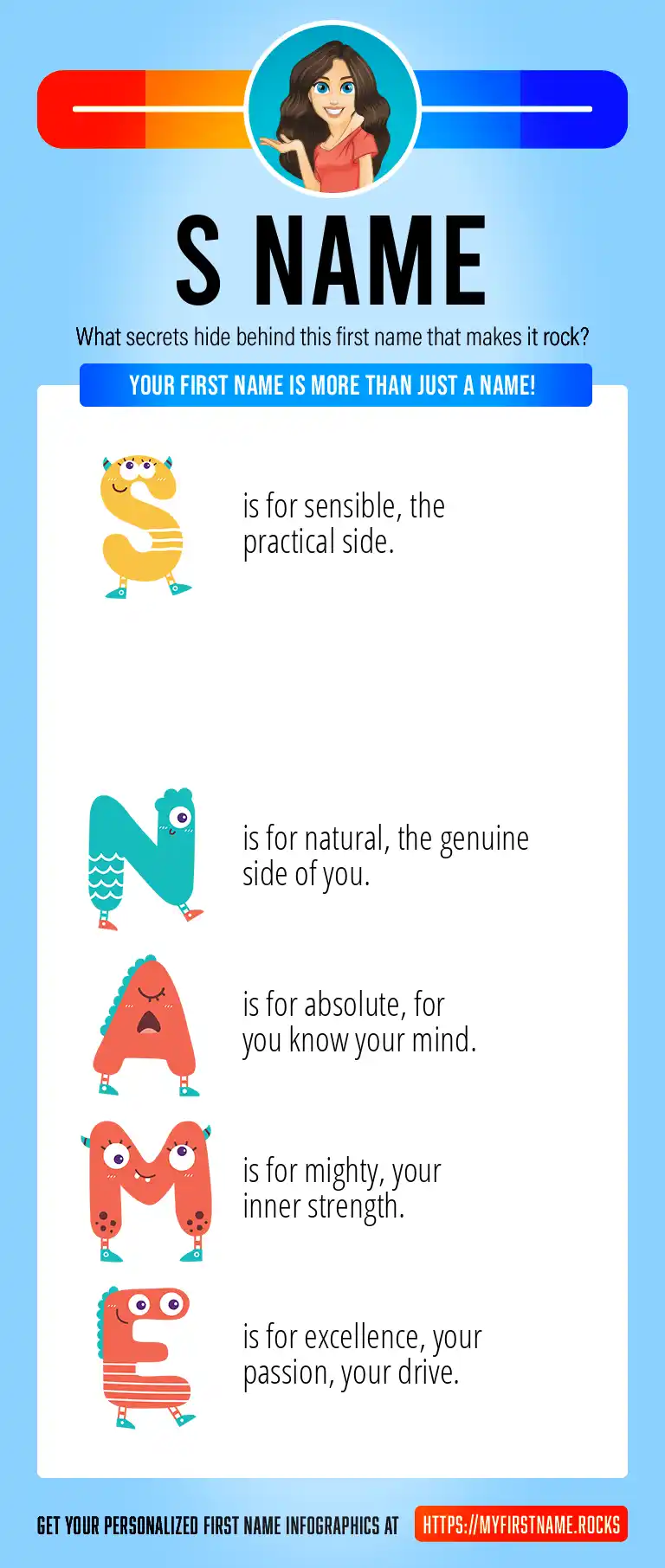 S NAME

What secrets hide behind this first name that makes it rock?

YOUR FIRST NAME IS MORE THAN JUST A NAME!

S is for sensible, the practical side.

N is for natural, the genuine side of you.

A is for absolute, for you know your mind.

M is for mighty, your inner strength.

E is for excellence, your passion, your drive.

GET YOUR PERSONALIZED FIRST NAME INFOGRAPHICS AT HTTPS://MYFIRSTNAME.ROCKS