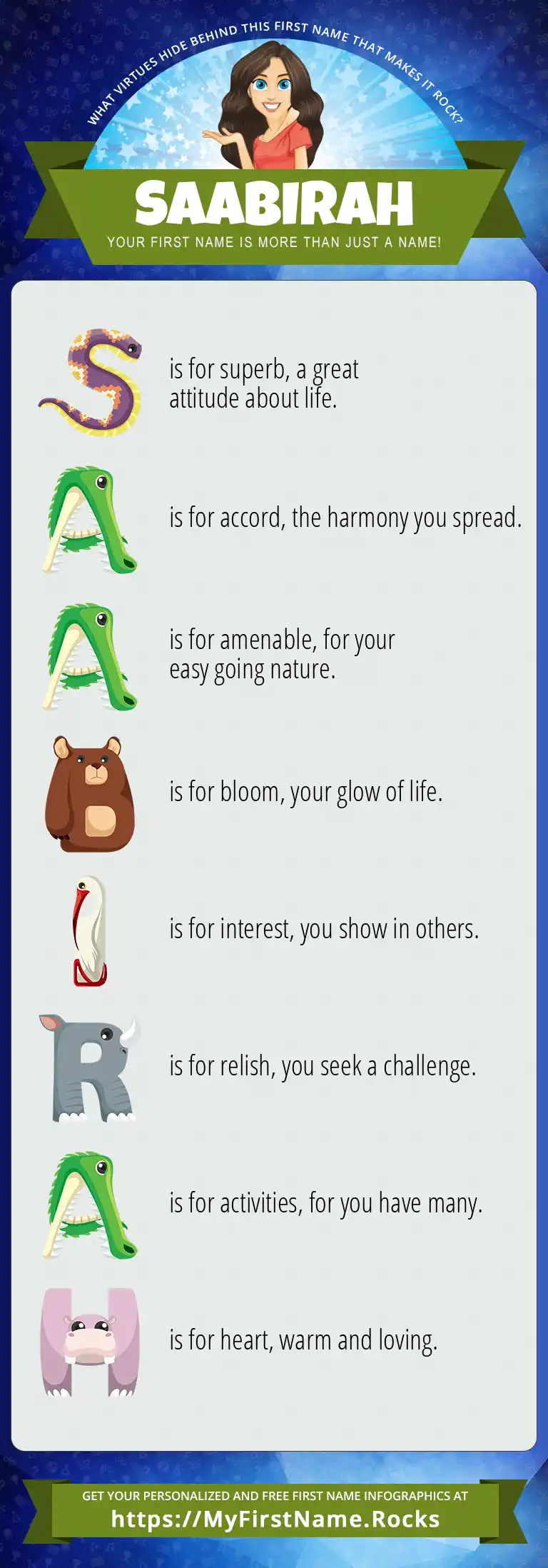 WHAT VIRTUES HIDE BEHIND THIS FIRST NAME THAT MAKES IT ROCK?

SAABIRAH

YOUR FIRST NAME IS MORE THAN JUST A NAME!

S is for superb, a great attitude about life.

A is for accord, the harmony you spread.

A is for amenable, for your easy going nature.

B is for bloom, your glow of life.

I is for interest, you show in others.

R is for relish, you seek a challenge.

A is for activities, for you have many.

H is for heart, warm and loving.

GET YOUR PERSONALIZED AND FREE FIRST NAME INFOGRAPHICS AT

https://MyFirstName.Rocks